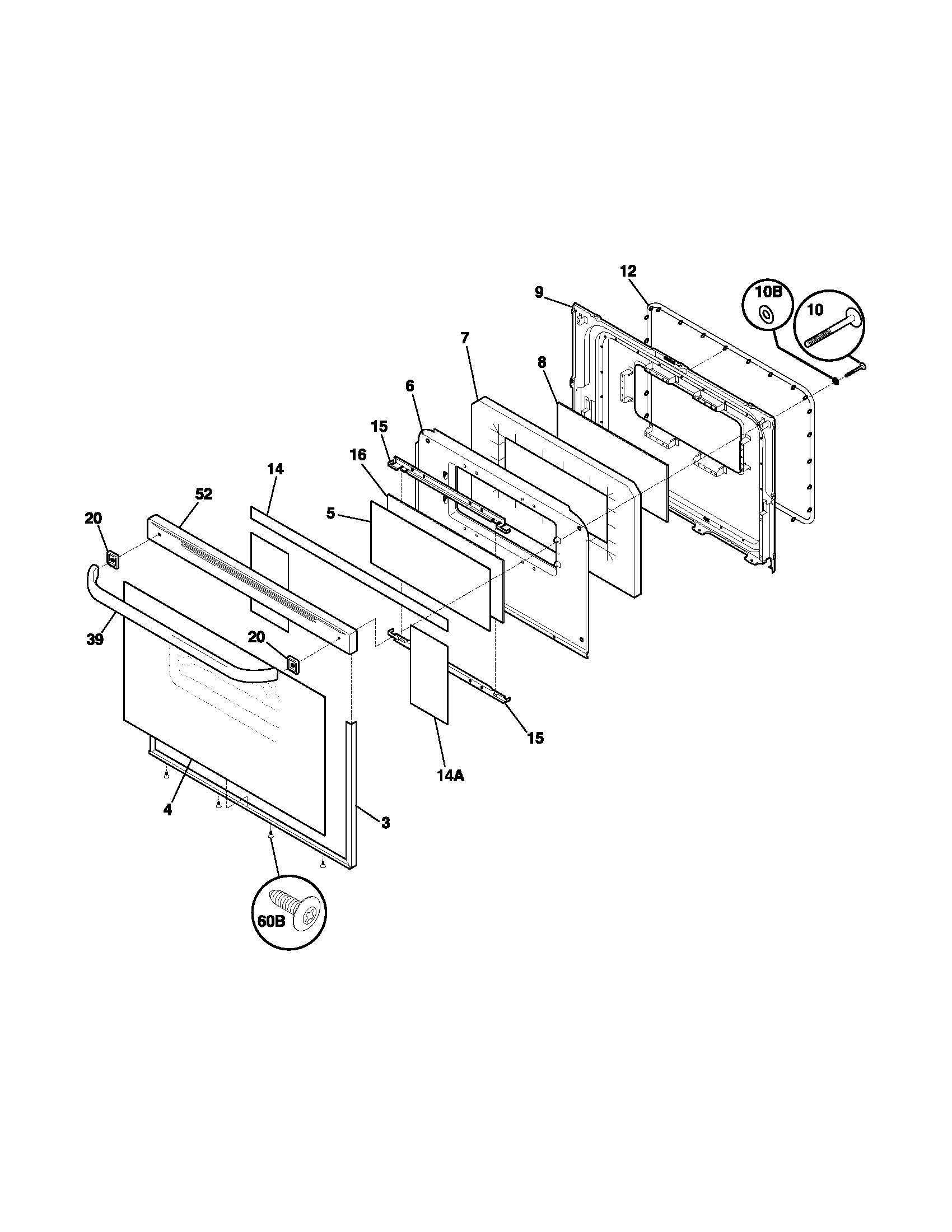 12
9
10B
10
7
8
6
15
16
14
52
5
20
39
20
15
14A
4
3
60B