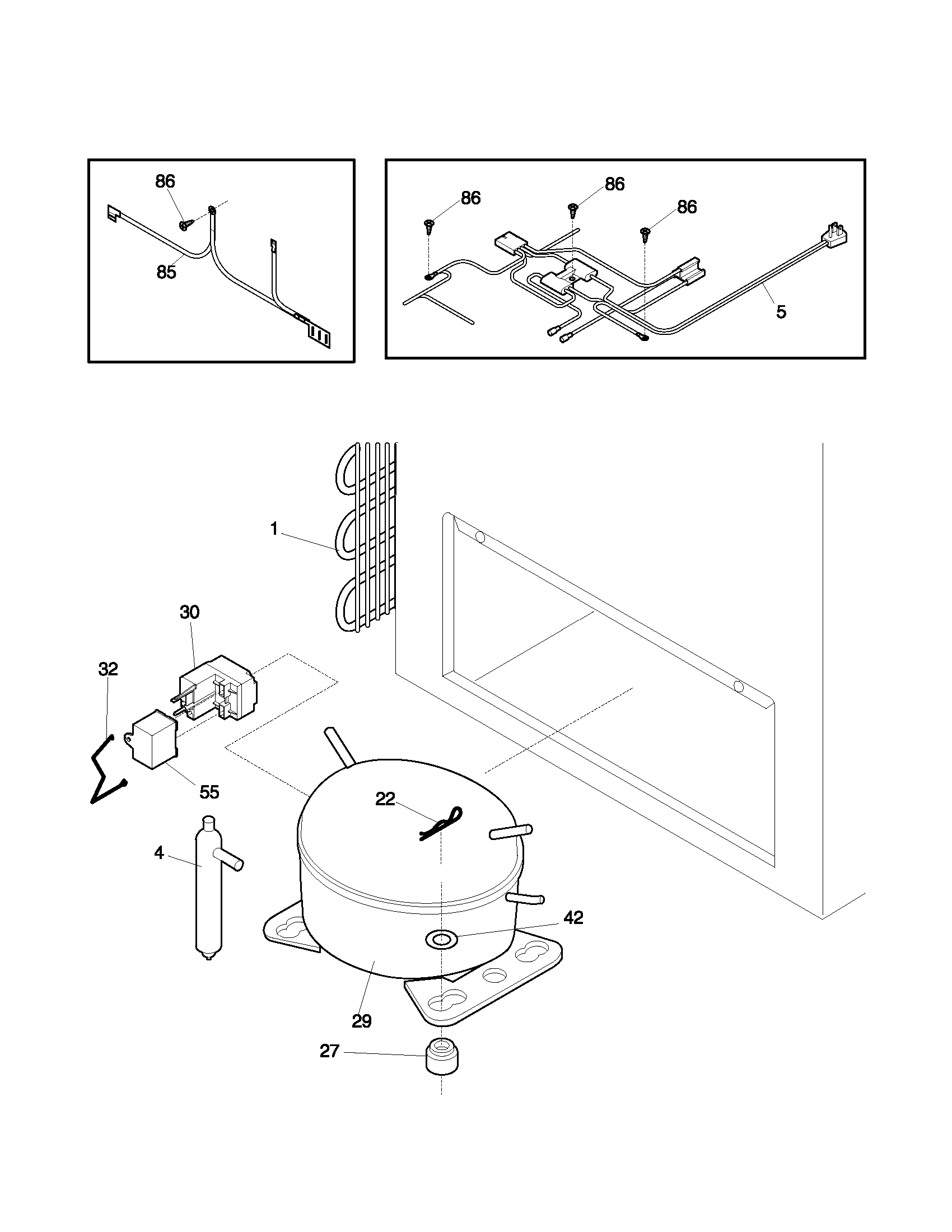 86
85
86
86
86
5
1
30
32
55
22
4
42
29
27