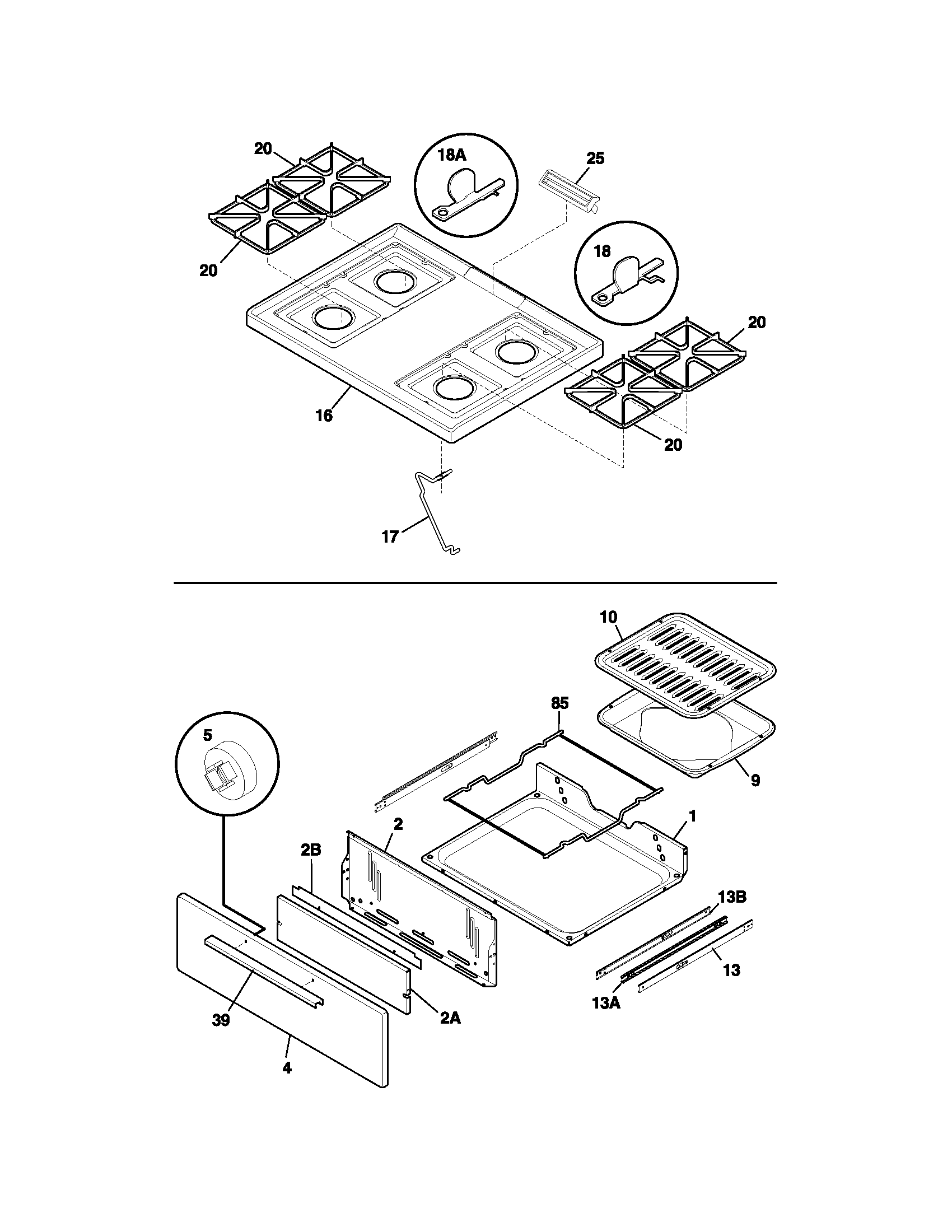 20
18A
25
20
18
20
16
20
17
10
85
5
9
2
1
2B
13B
13
13A
39
2A
4