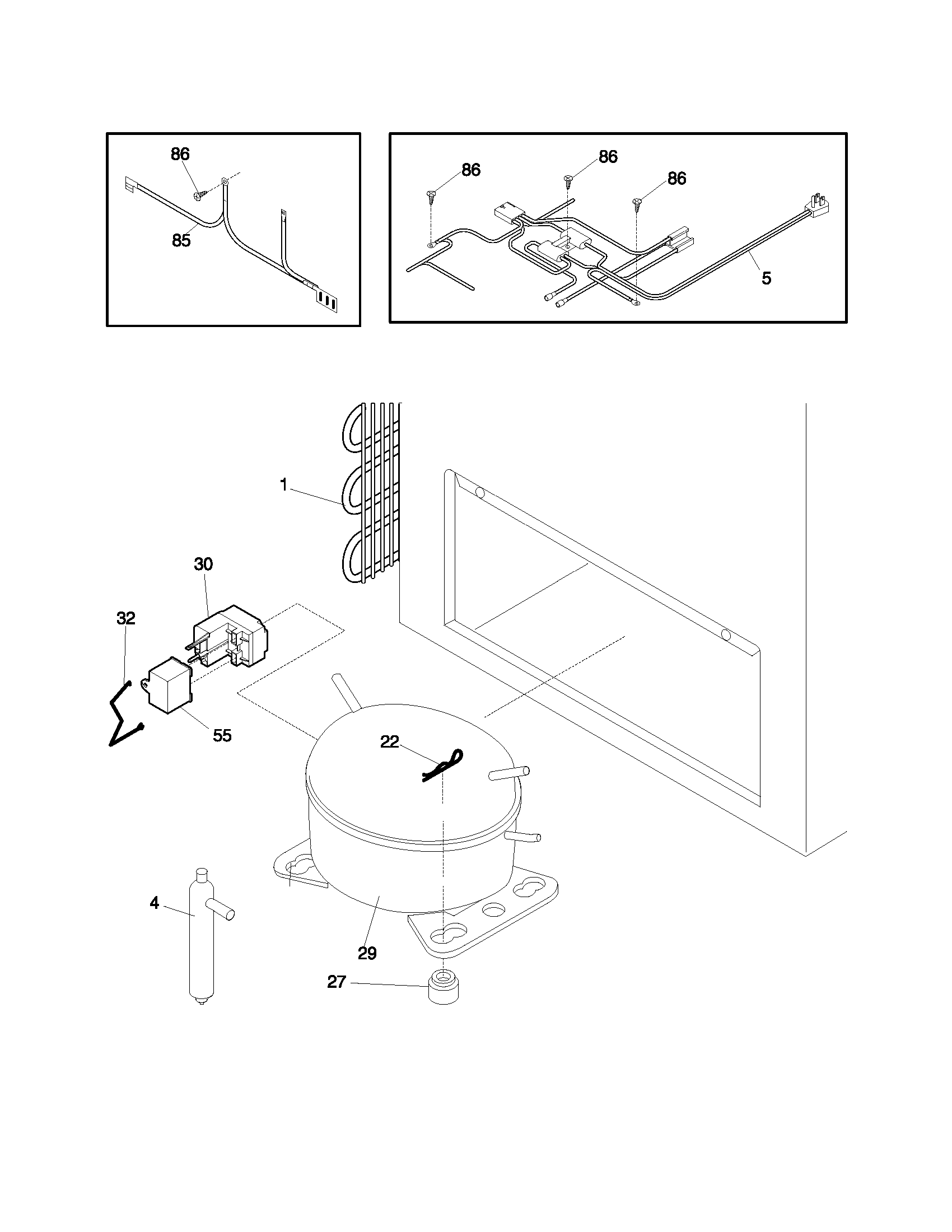 86
85
86
86
86
5
1
30
32
55
22
4
29
27