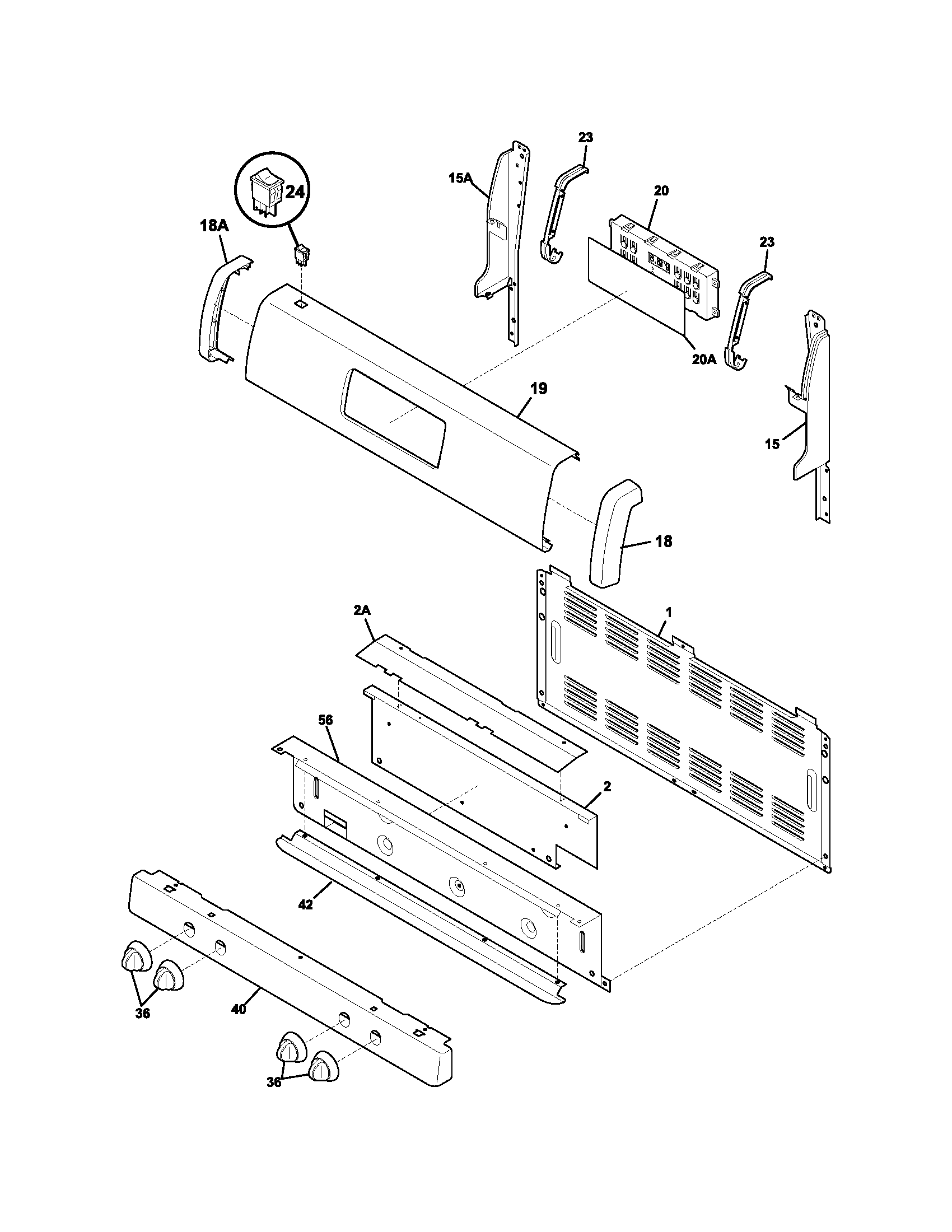 23
15A
24
20
18A
23
20A
19
15
18
2A
1
56
2
42
40
36
36