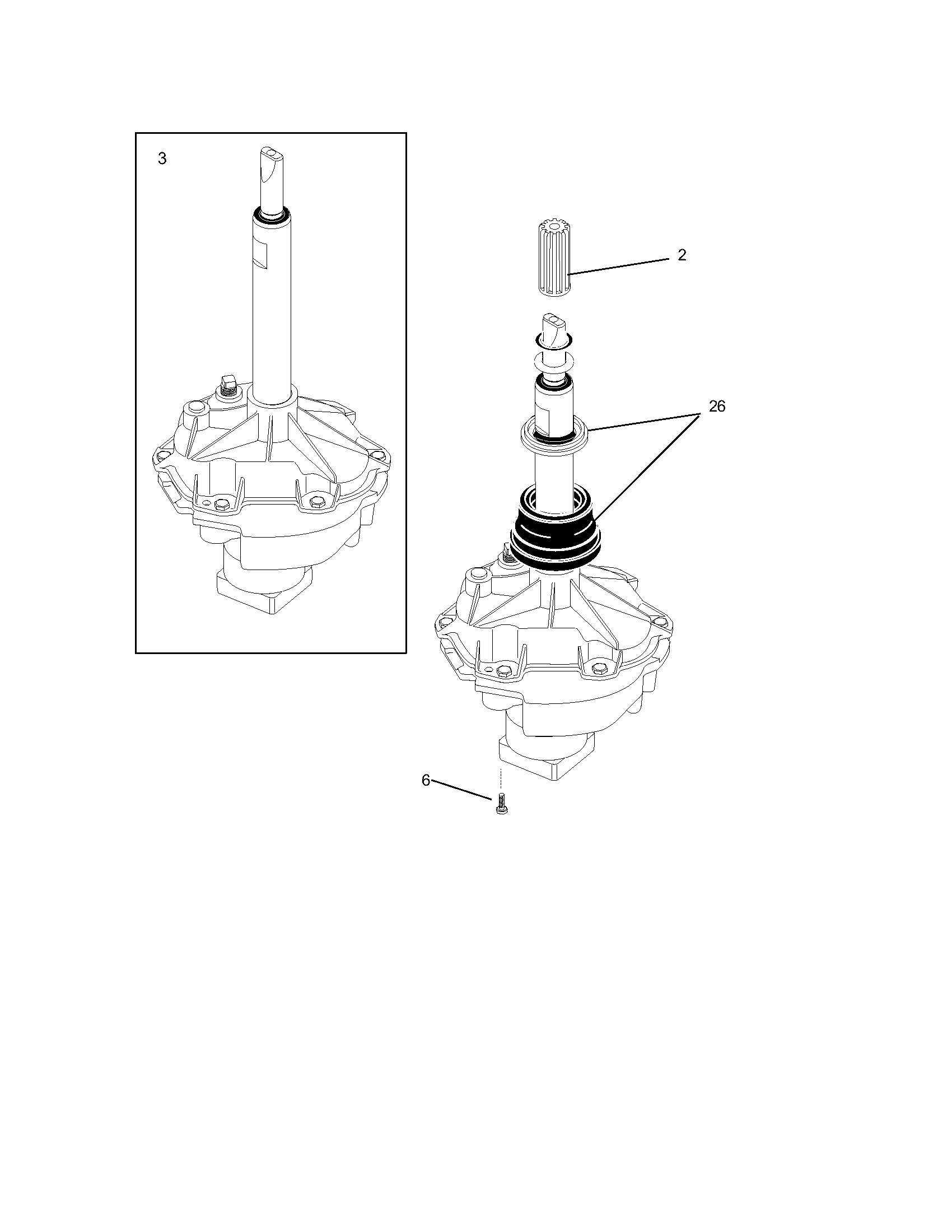 3

2

26

6