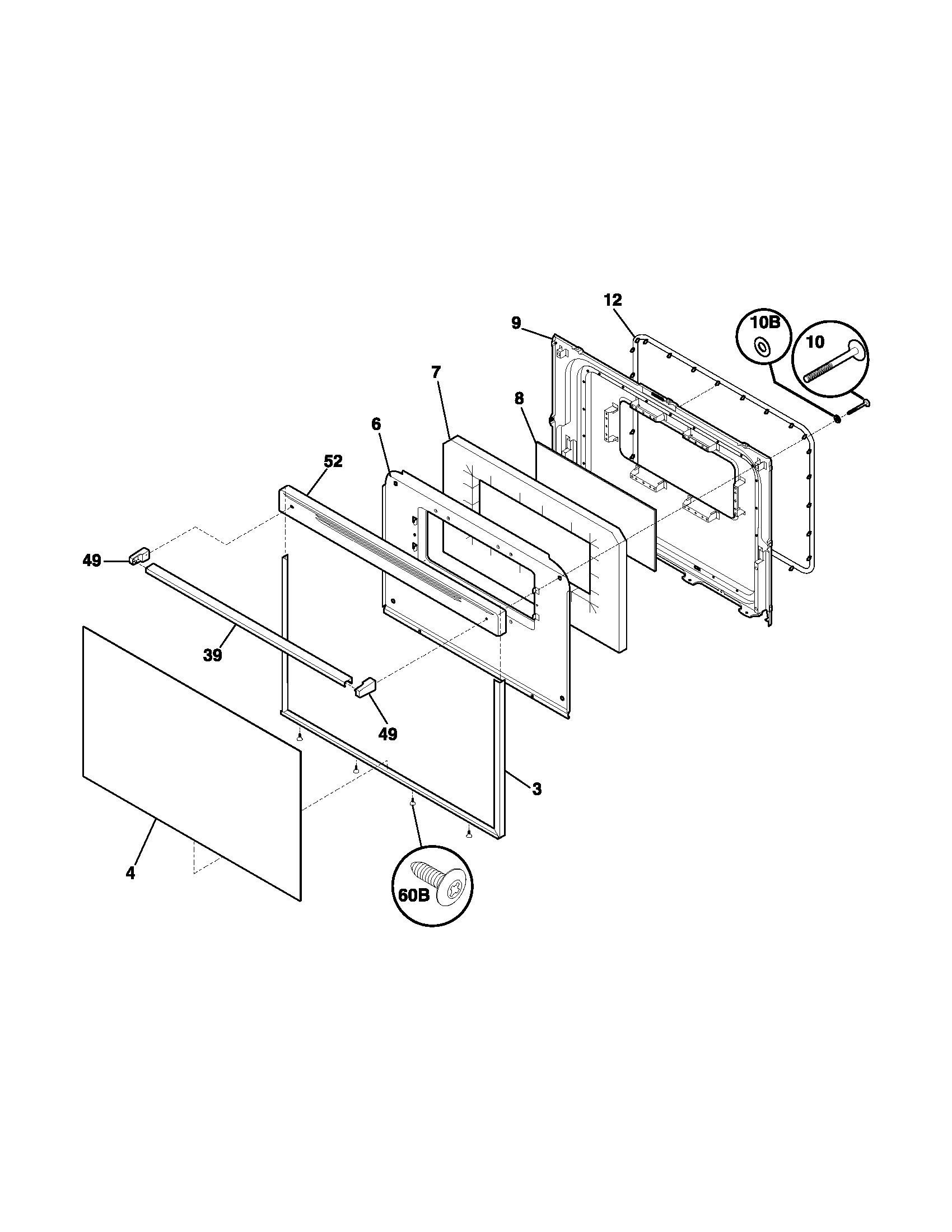 12
9
10B
10
7
8
6
52
49
39
49
3
4
60B