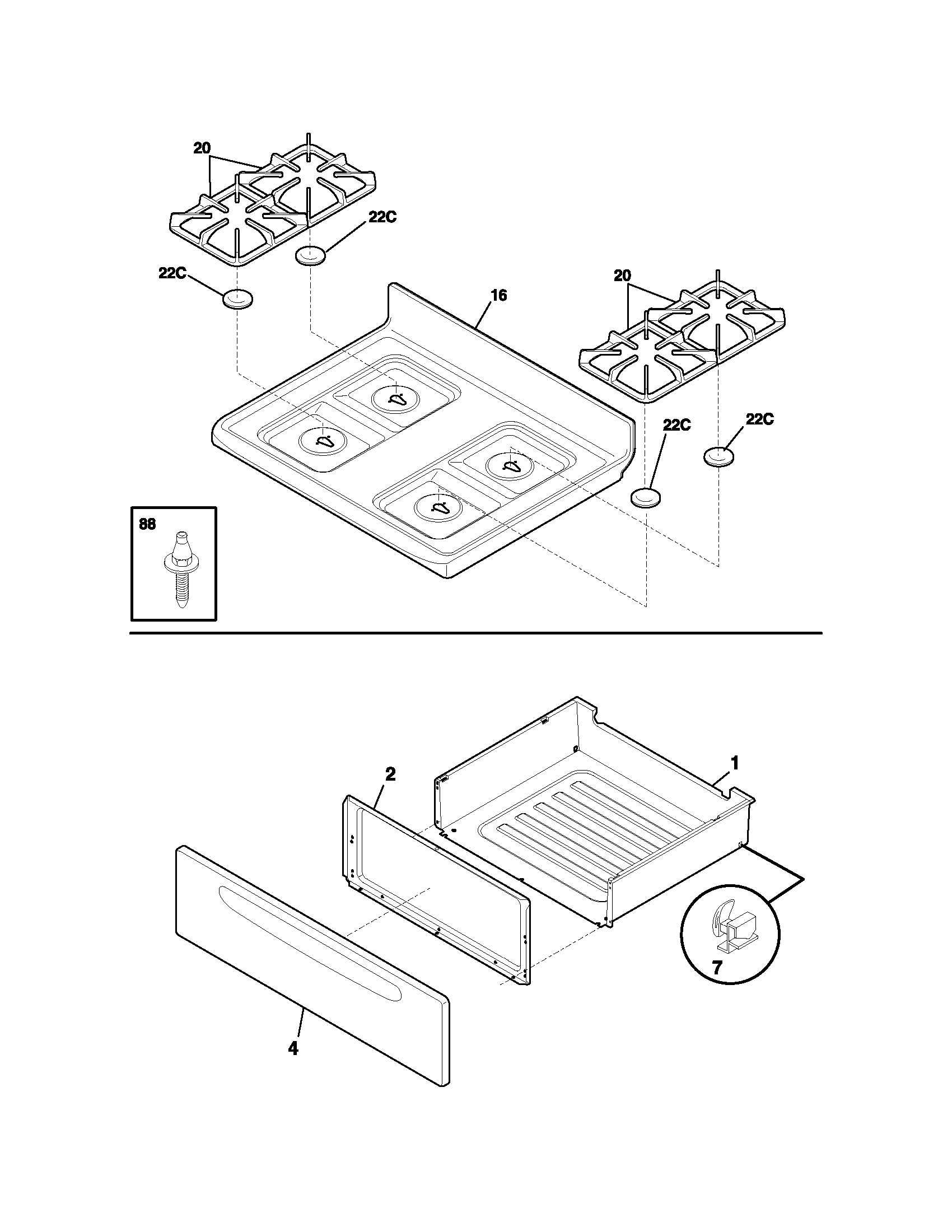 20

22C

22C

16

20

22C

22C

88

2

1

7

4