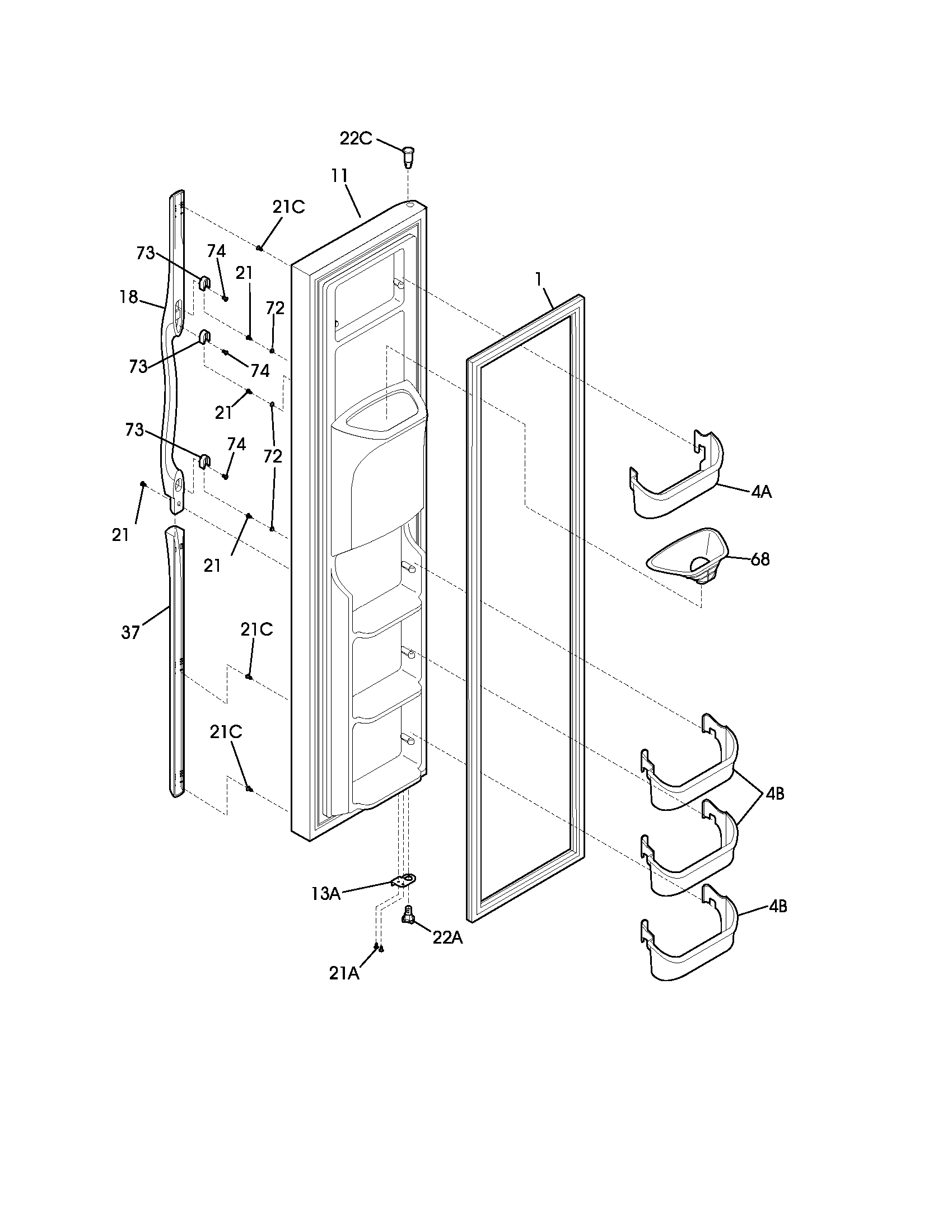 22C
11
21C
73
74
21
18
72
73
74
21
73
74
72
21
21
37
21C
21C
1
4A
68
4B
4B
13A
22A
21A