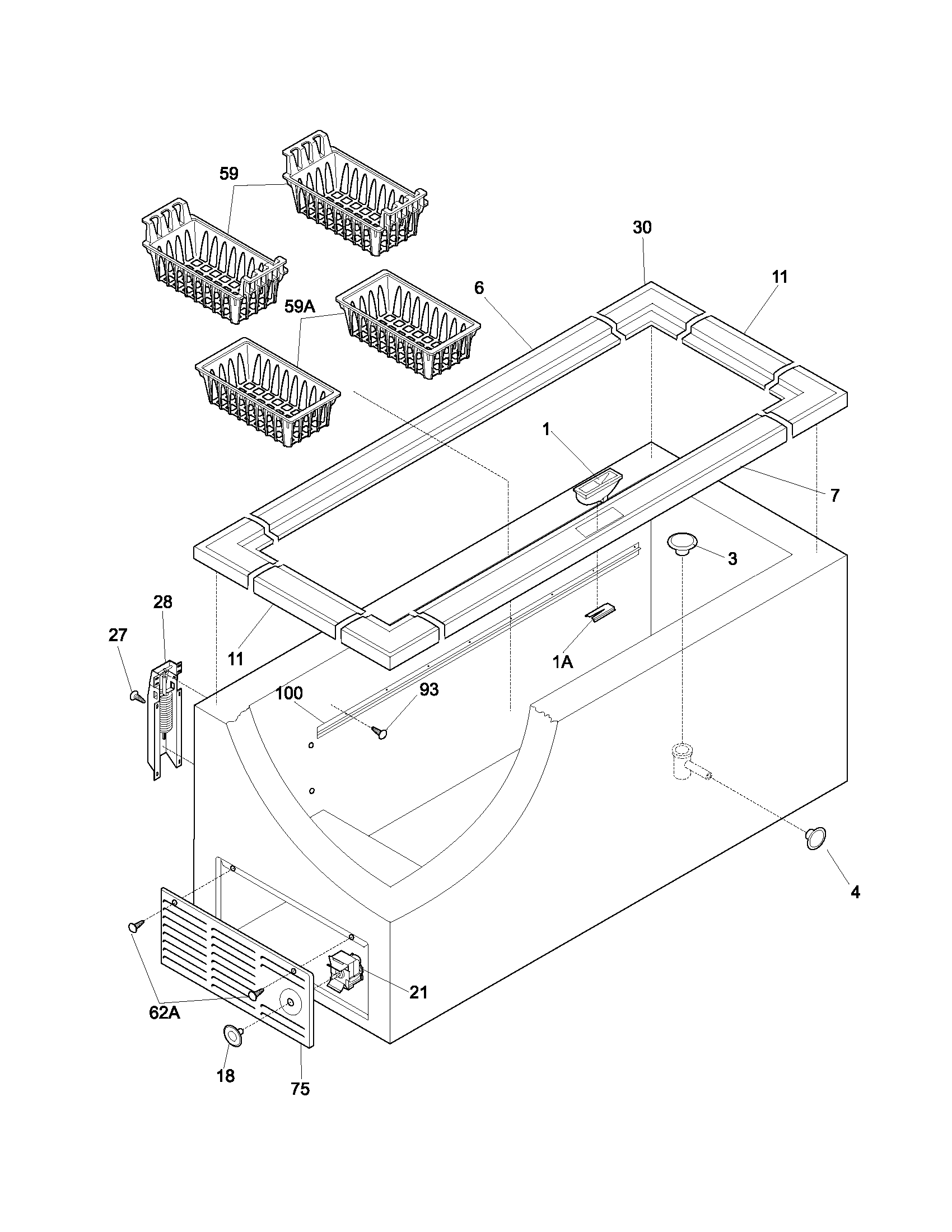 59
30
11
6
59A
1
7
3
28
27
11
1A
100
93
4
21
62A
18
75