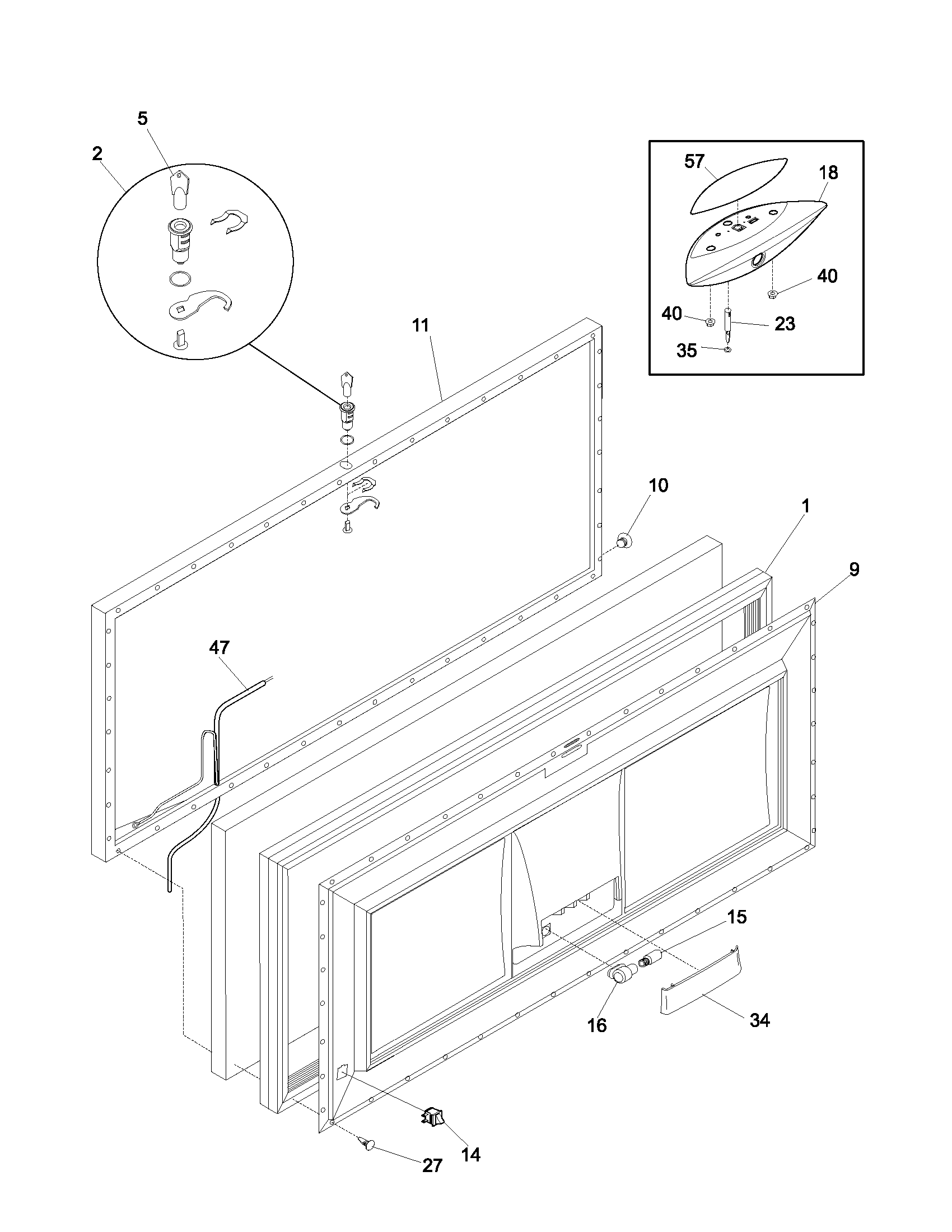 5
2
57
18
40
40
23
35
11
10
1
9
47
15
16
34
14
27