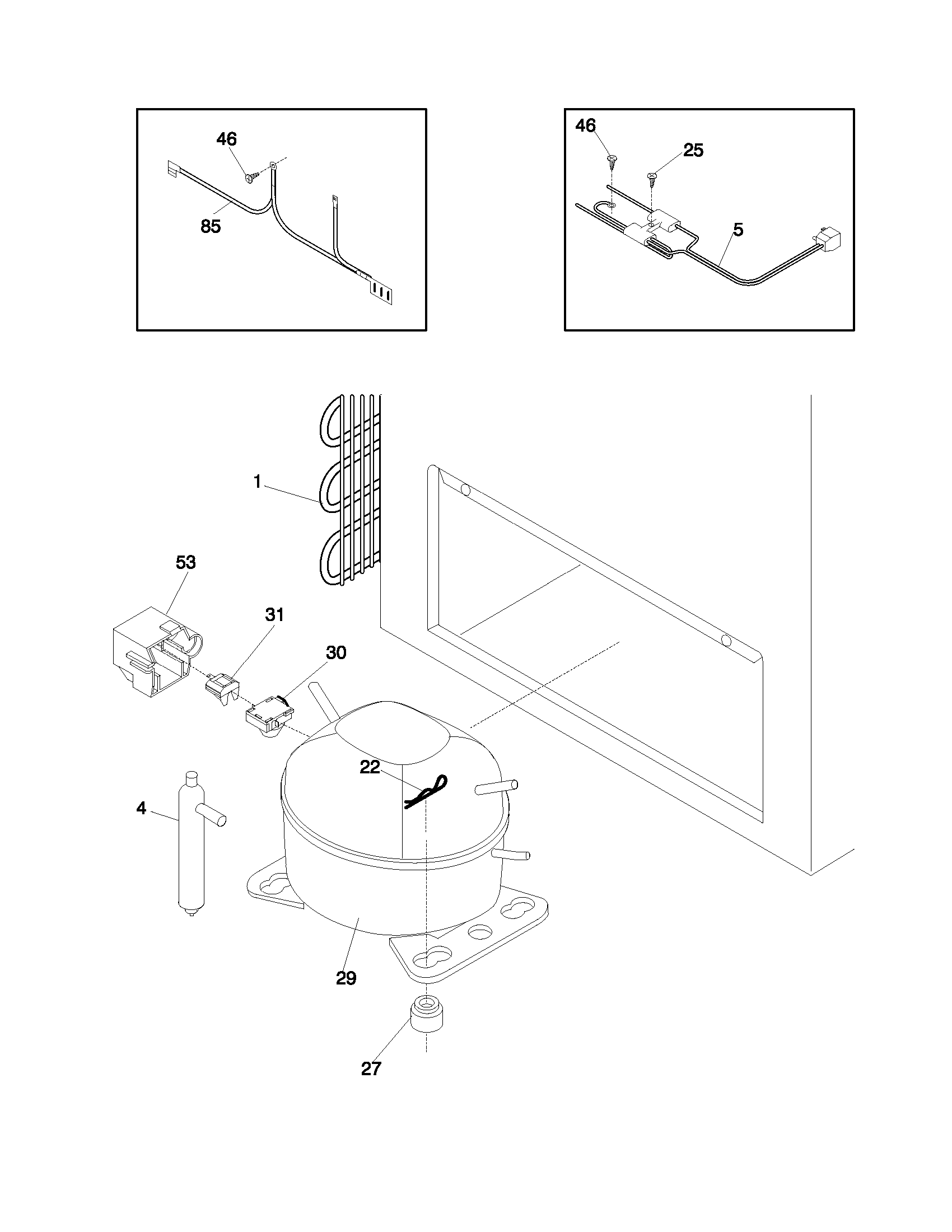 46
85

46
25
5

1
53
31
30
22
4
29
27