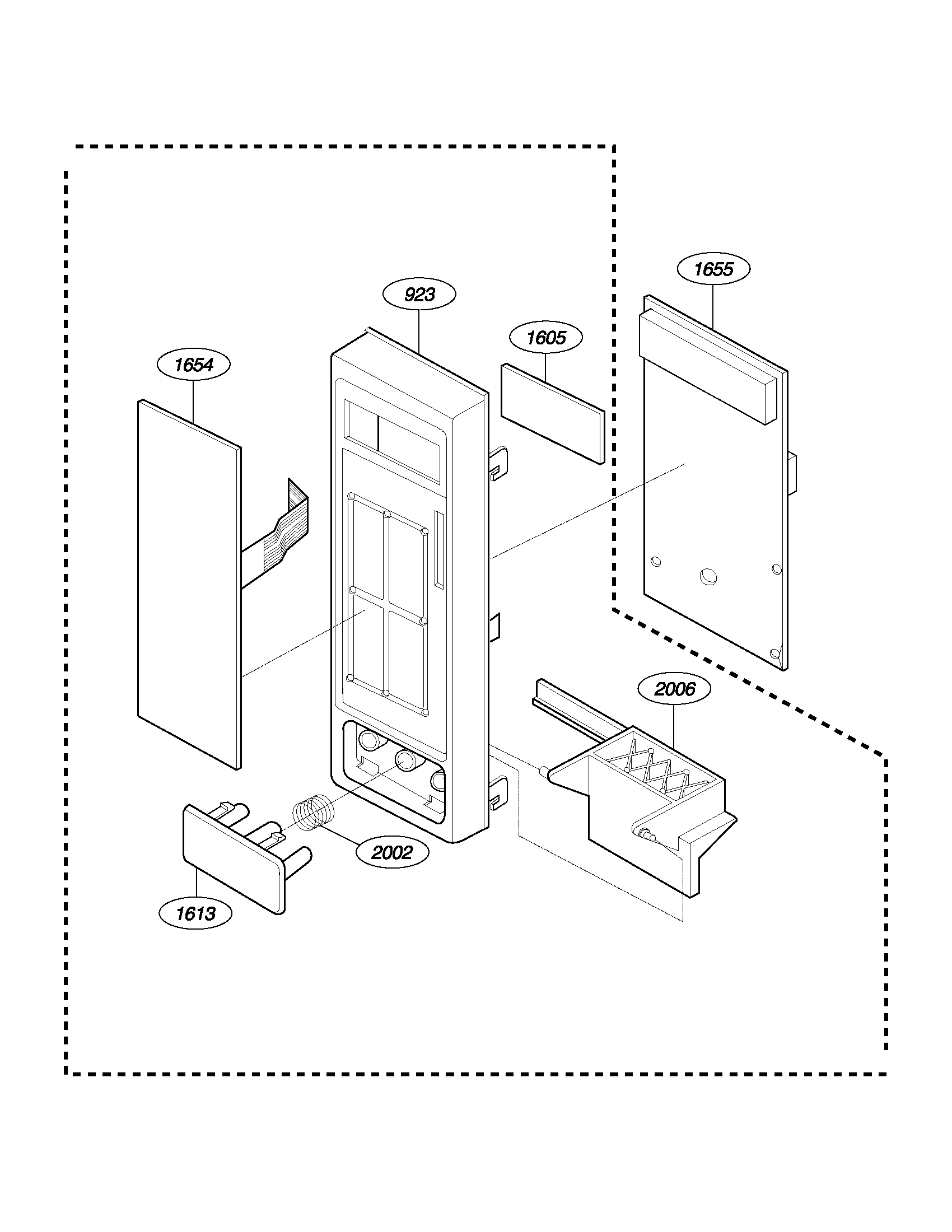 1655

923

1605

1654

2006

2002

1613