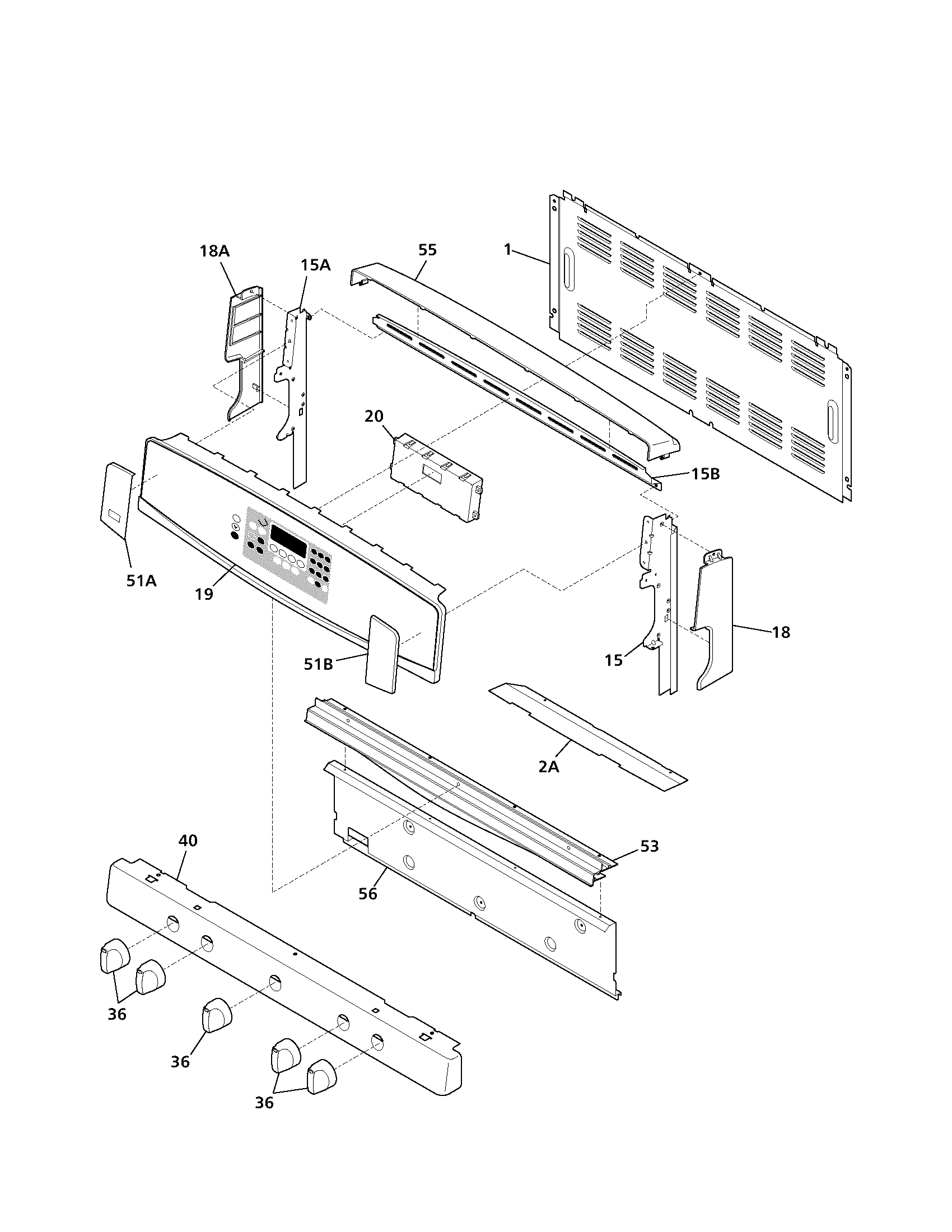 18A
15A
55
1
20
15B
51A
19
51B
15
18
2A
40
53
56
36
36
36