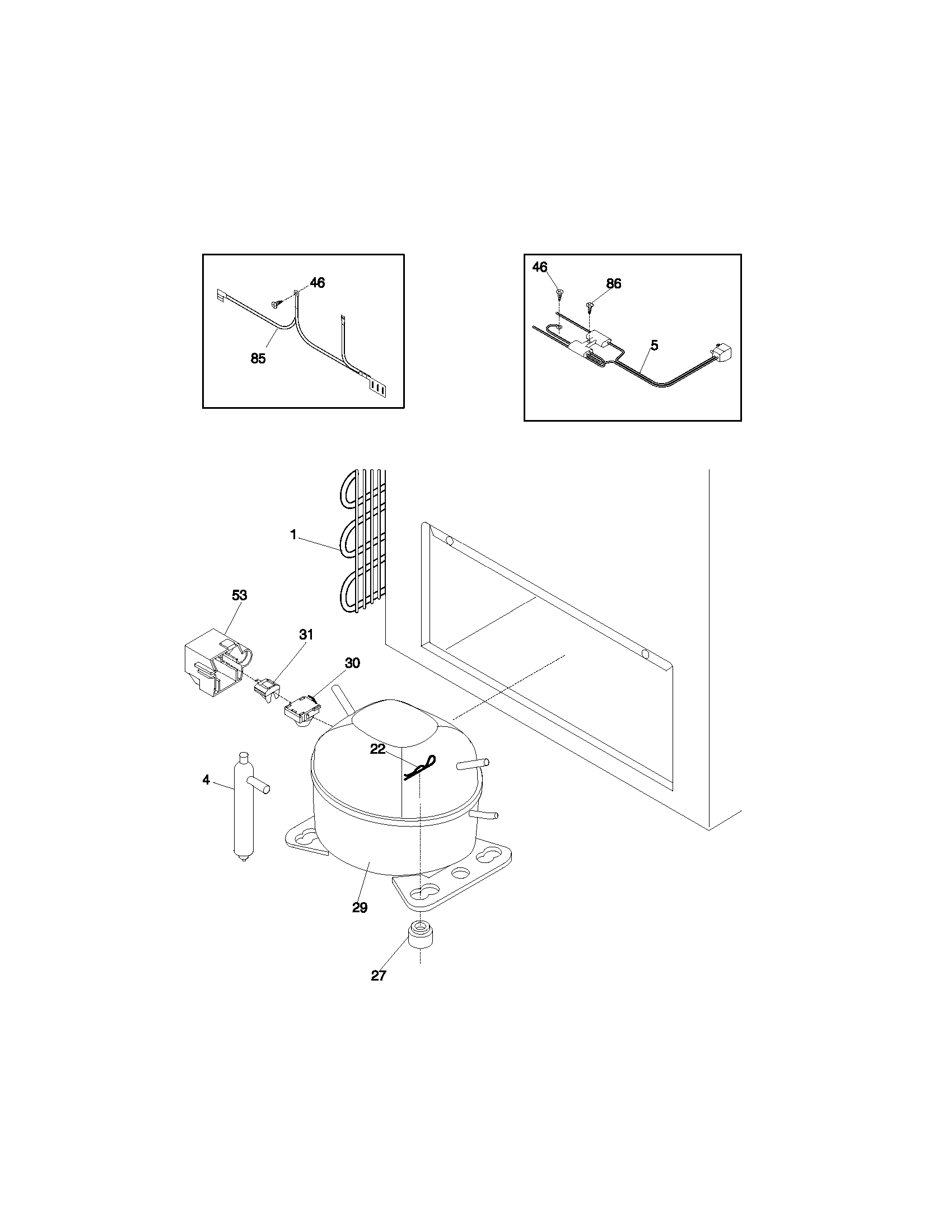 46
85
46
86
5
1
53
31
30
22
4
29
27