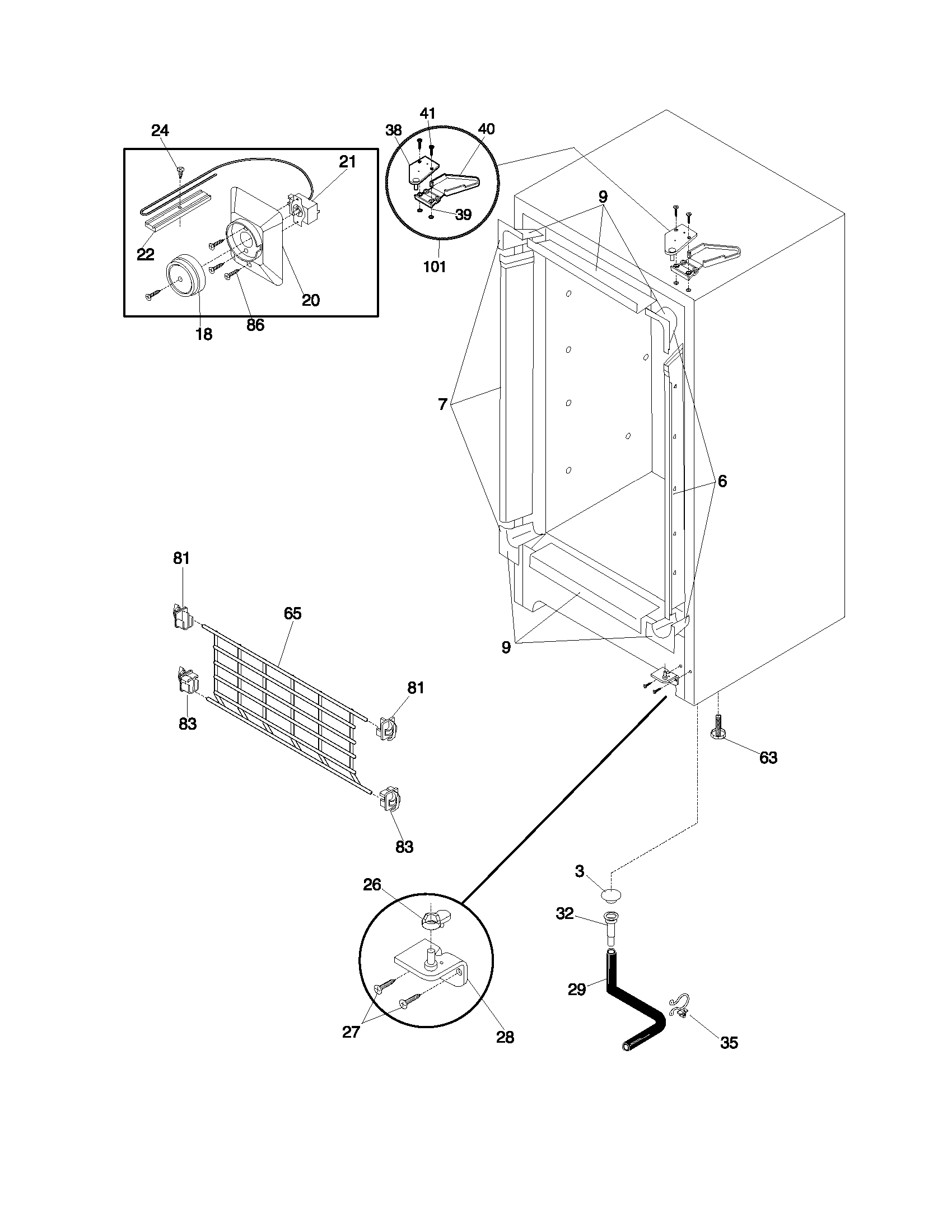 24
21
22
20
18
86
41
38
40
39
101
9
7
6
9
81
65
81
83
83
63
26
27
28
3
32
29
35