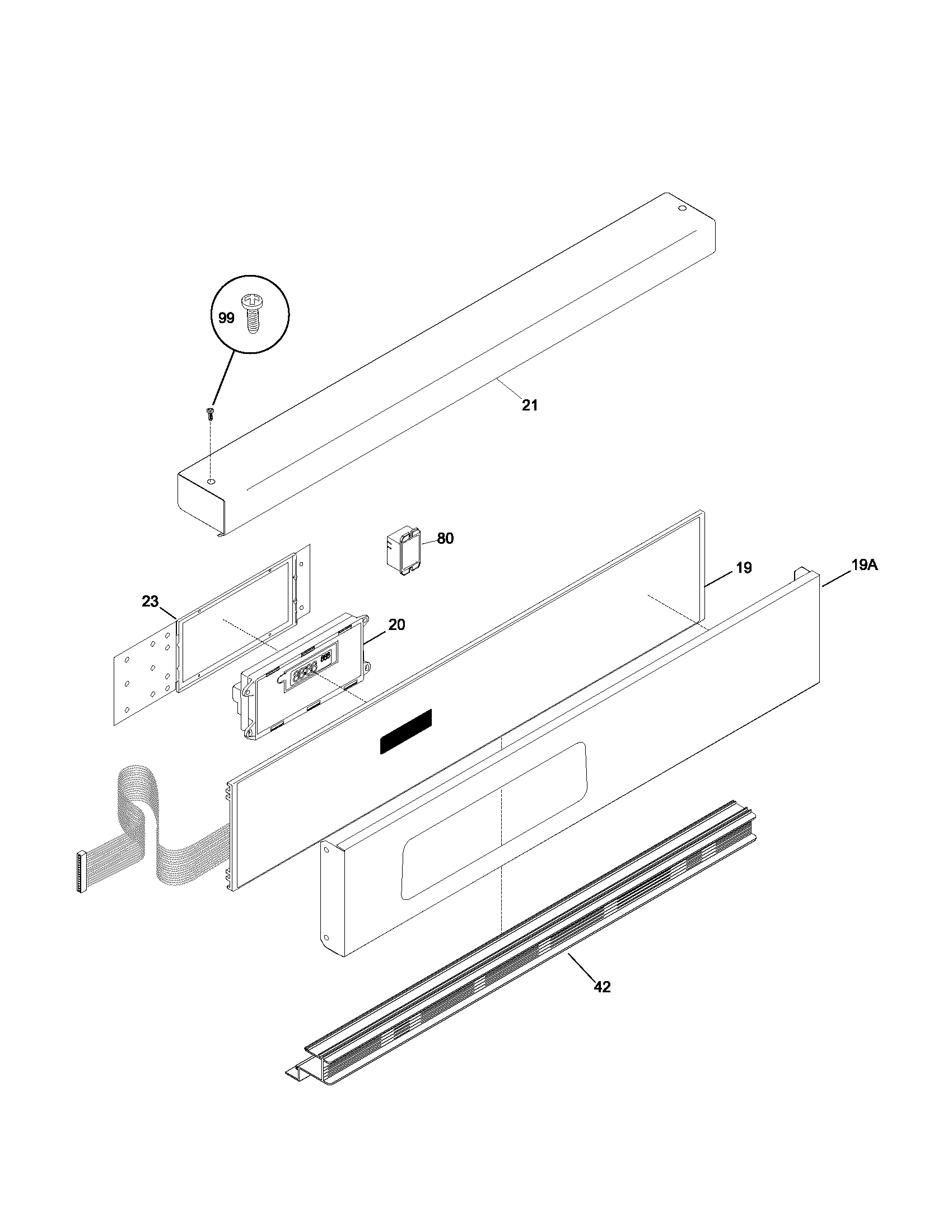 99

21

80

19

19A

23

20

42