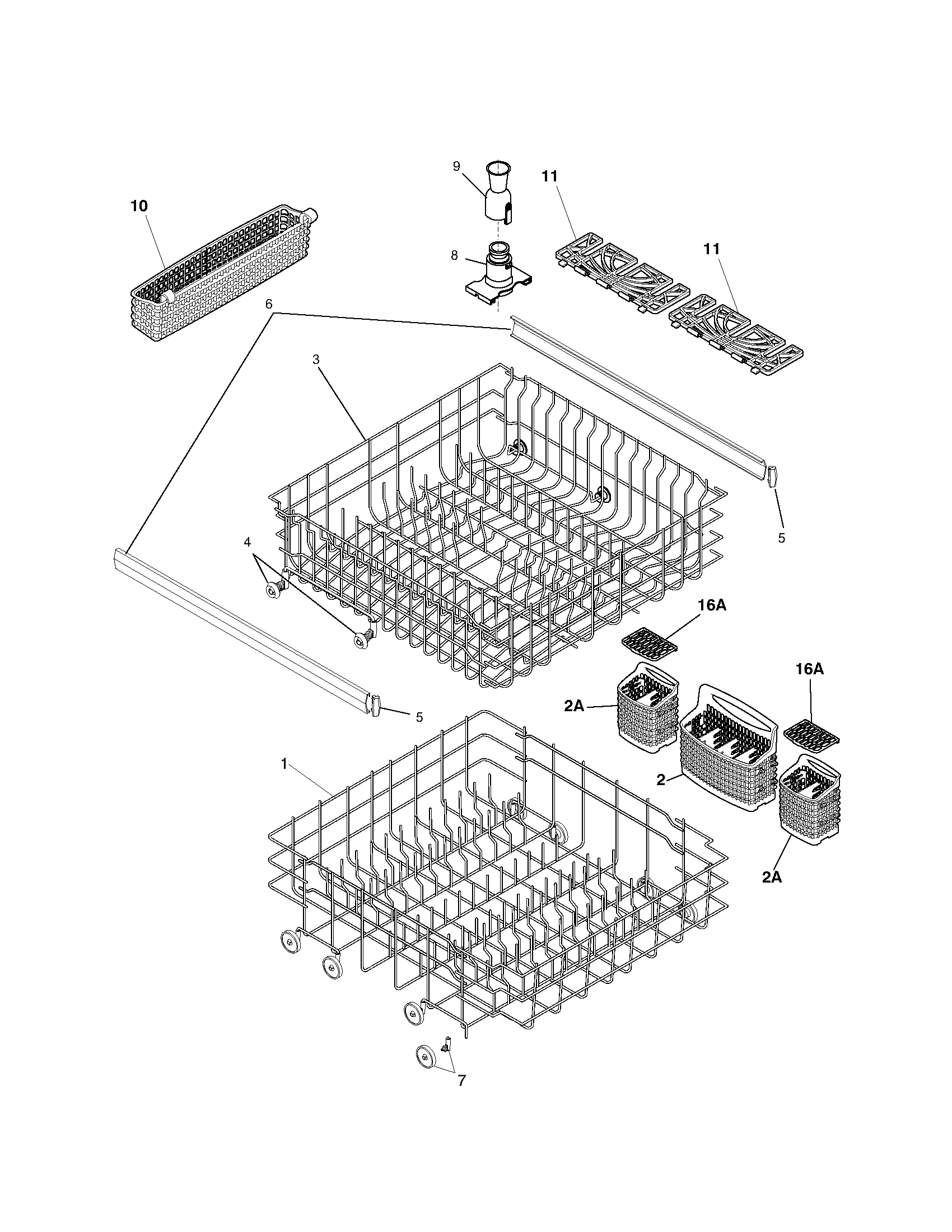 9
11
10
8
11
6
3
5
4
16A
16A
2A
5
1
2
2A
7