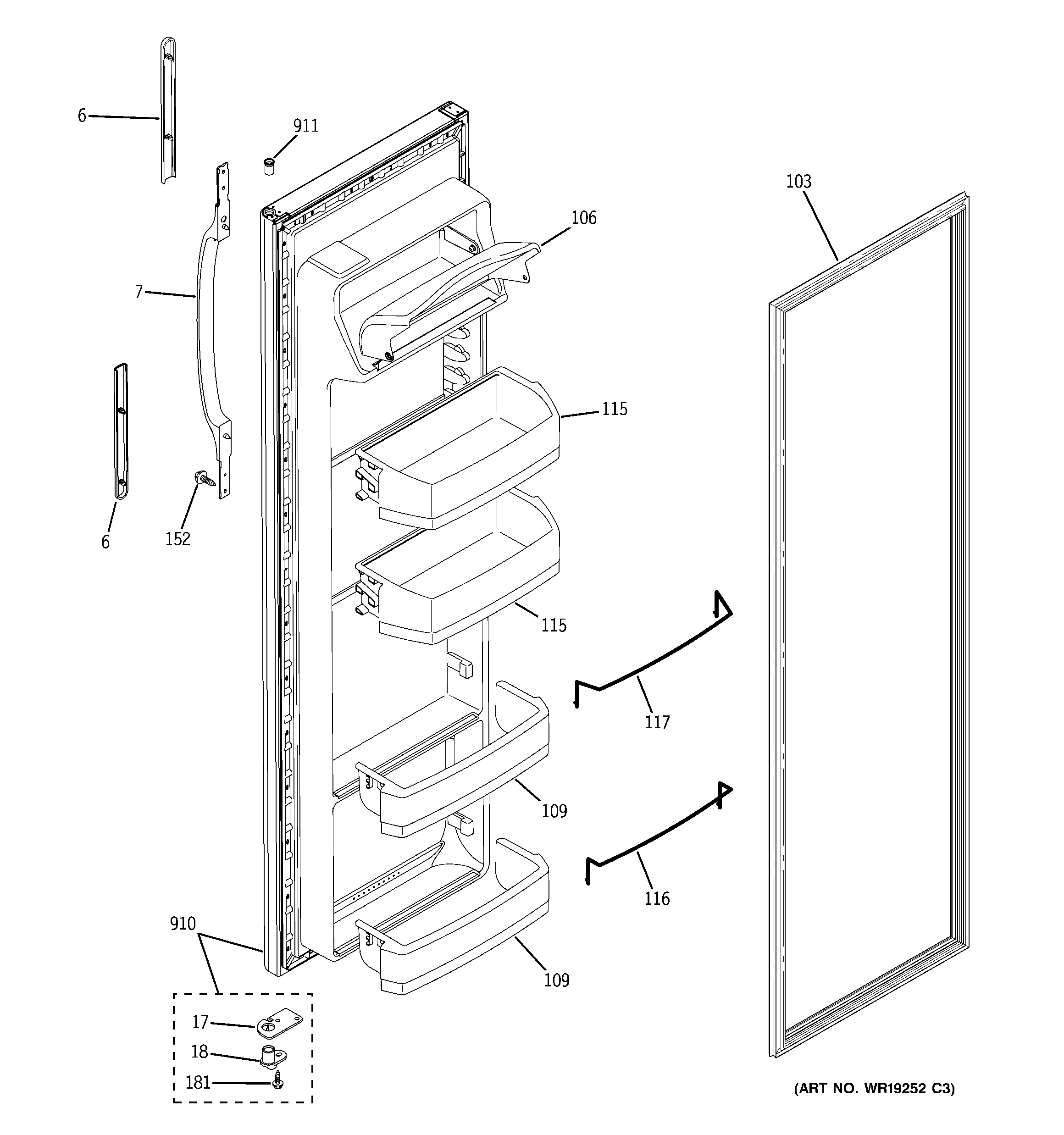 6
911
103
106
7
115
6
152
115
117
109
116
910
109
17
18
181
(ART NO. WR19252 C3)