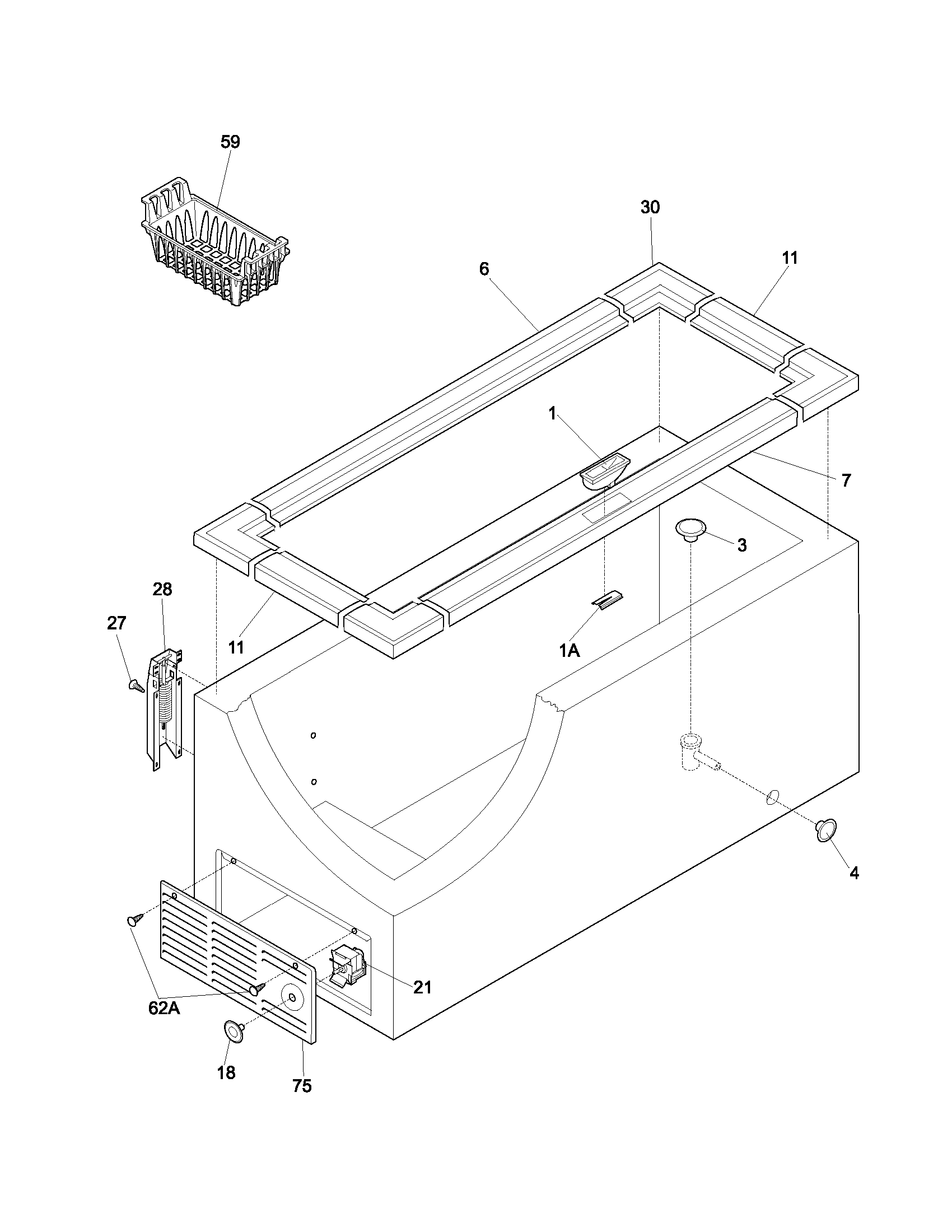 59

30

6

11

1

7

3

28

27

11

1A

4

21

62A

18

75