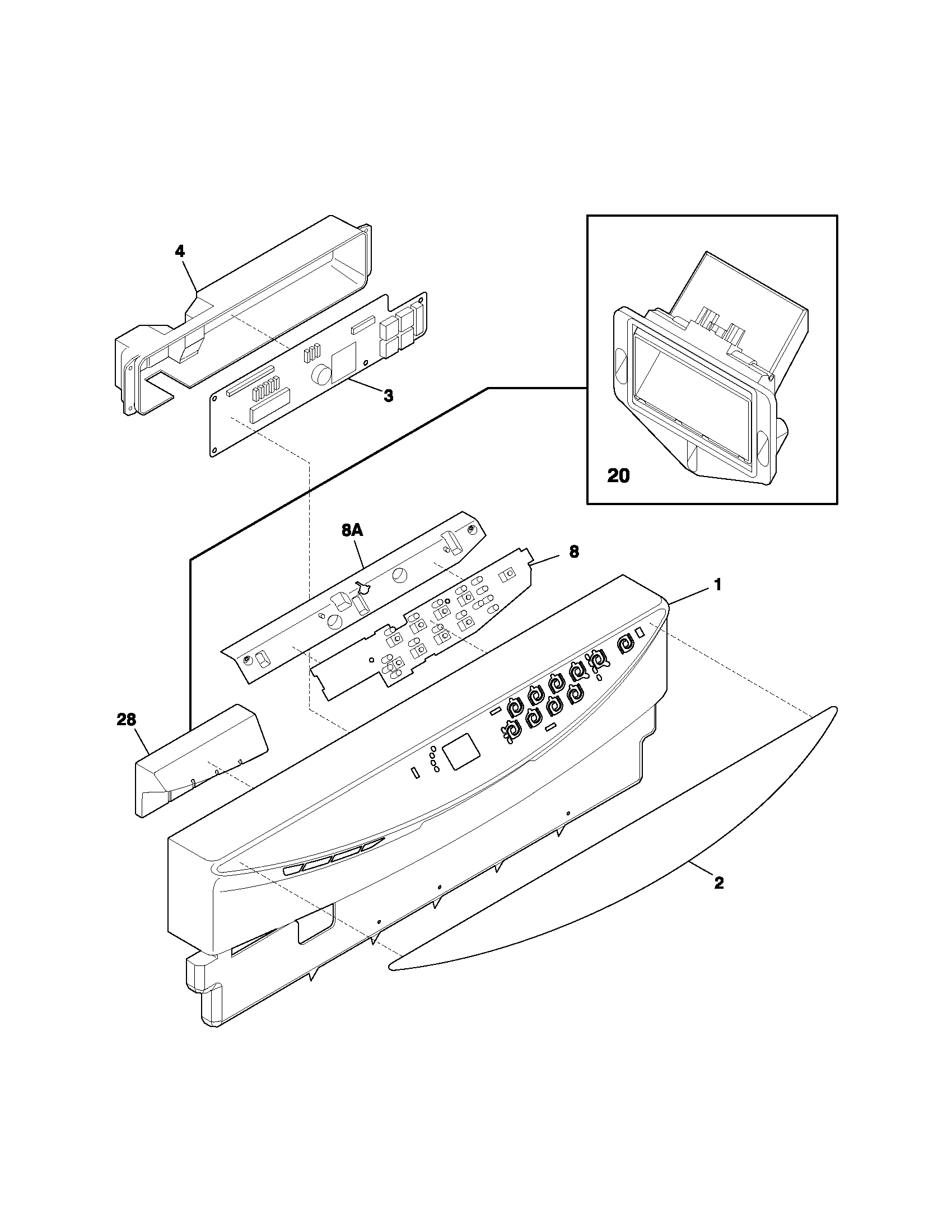 4
3
20
8A
8
1
28
2