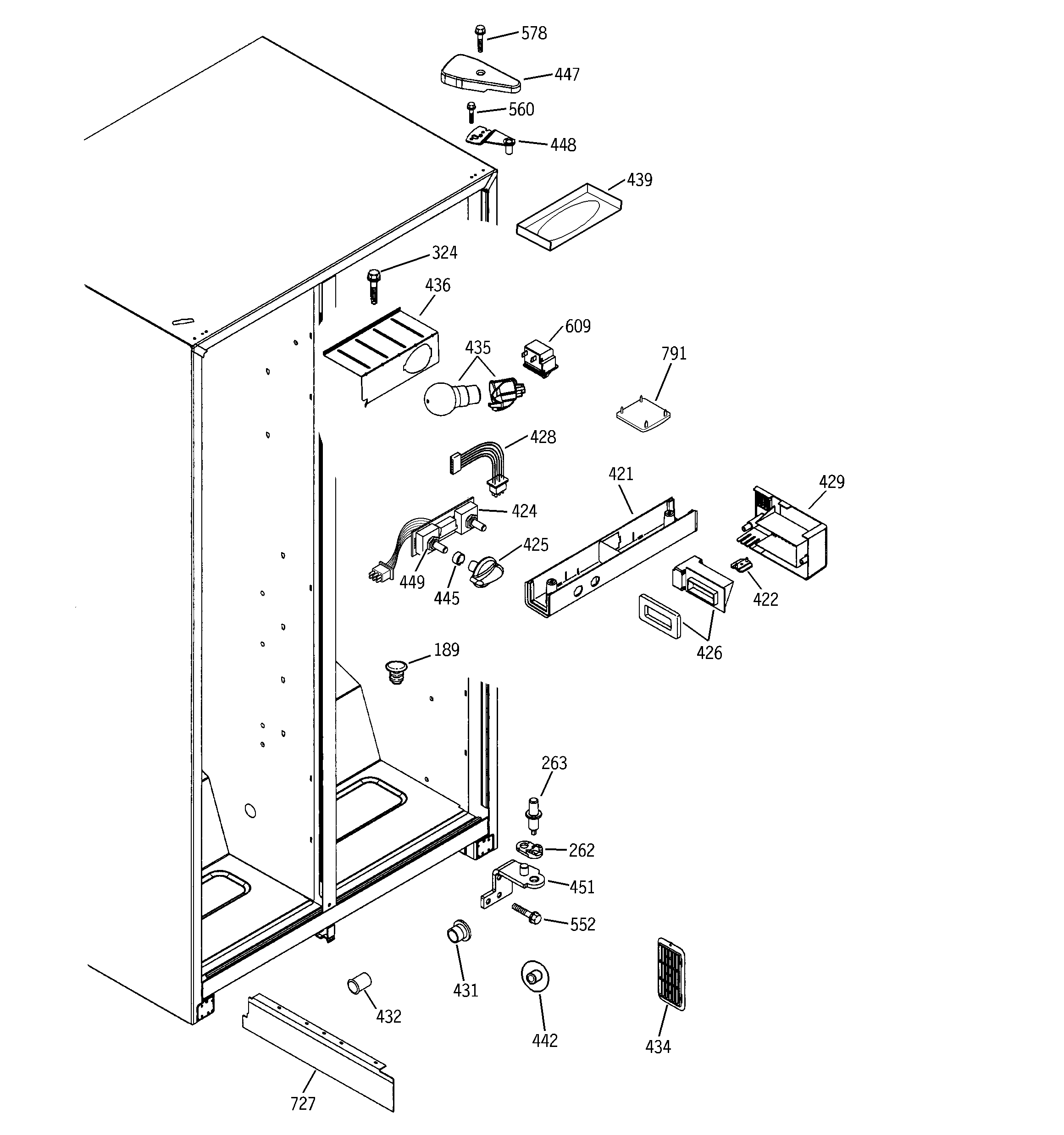 578
447
560
448
439
324
436
609
435
791
428
421
429
424
425
449
445
422
426
189
263
262
451
552
431
432
442
434
727