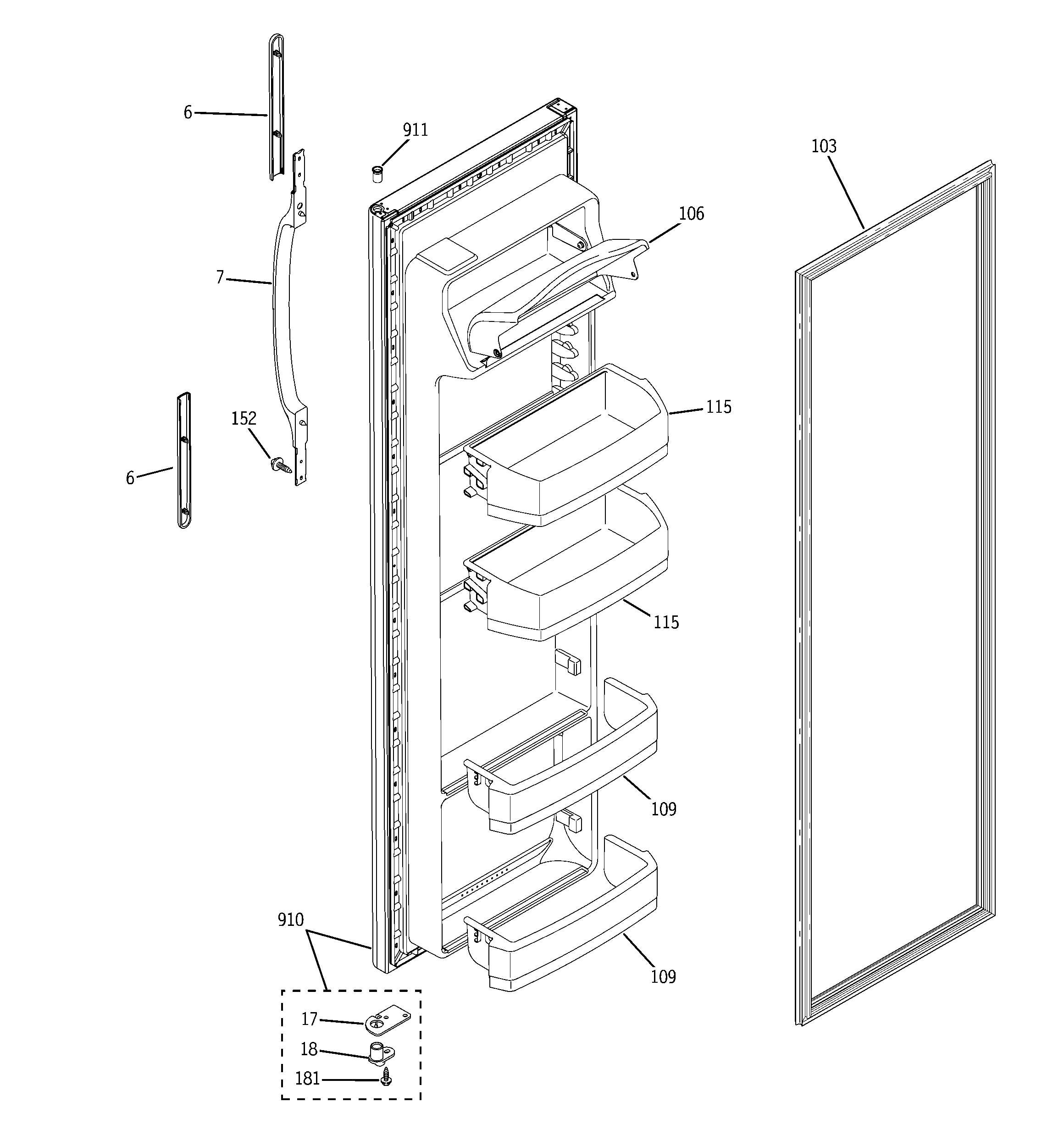 6
911
103
106
7
115
152
6
115
109
910
109
17
18
181