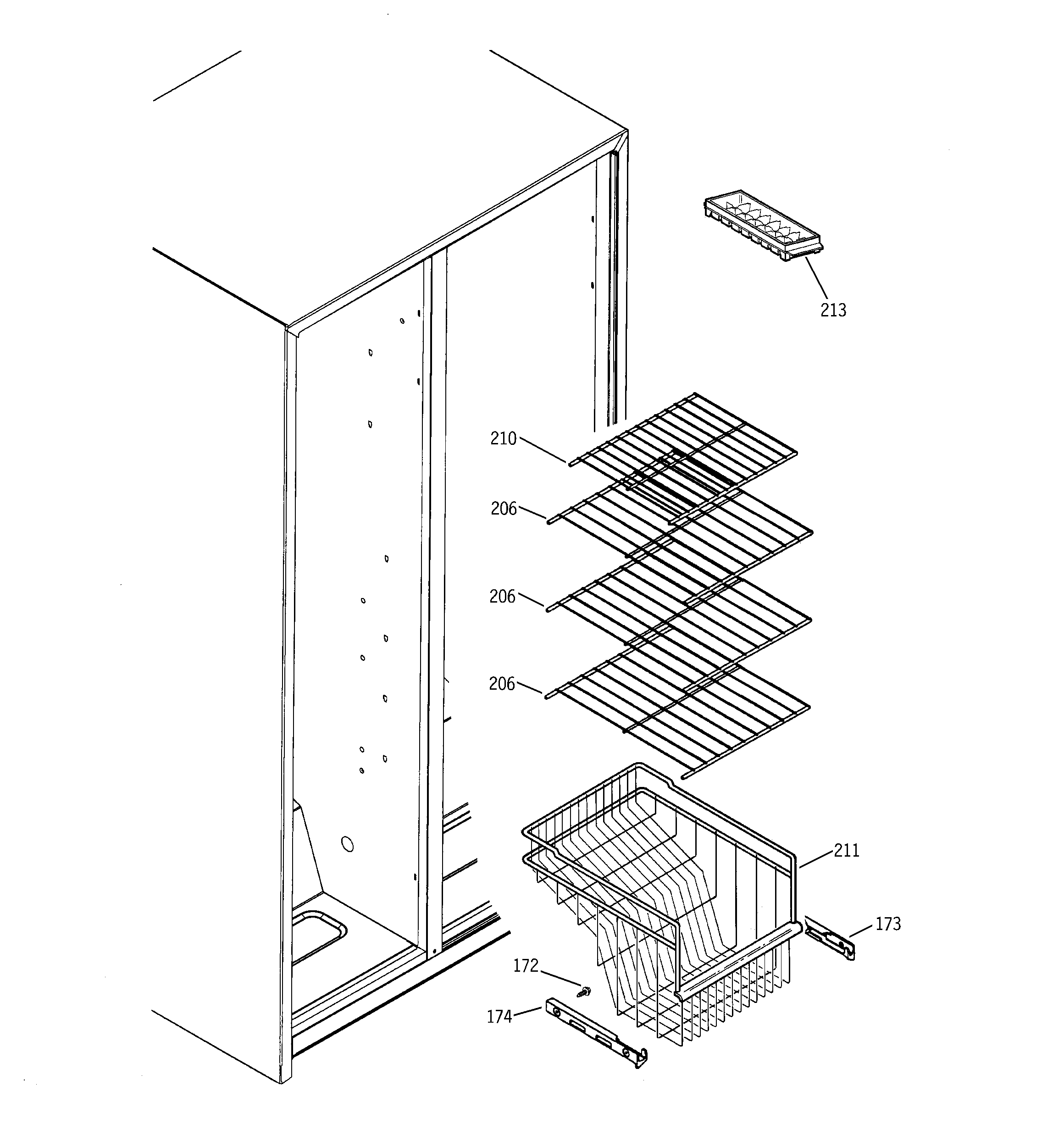 213
210
206
206
206
211
173
172
174