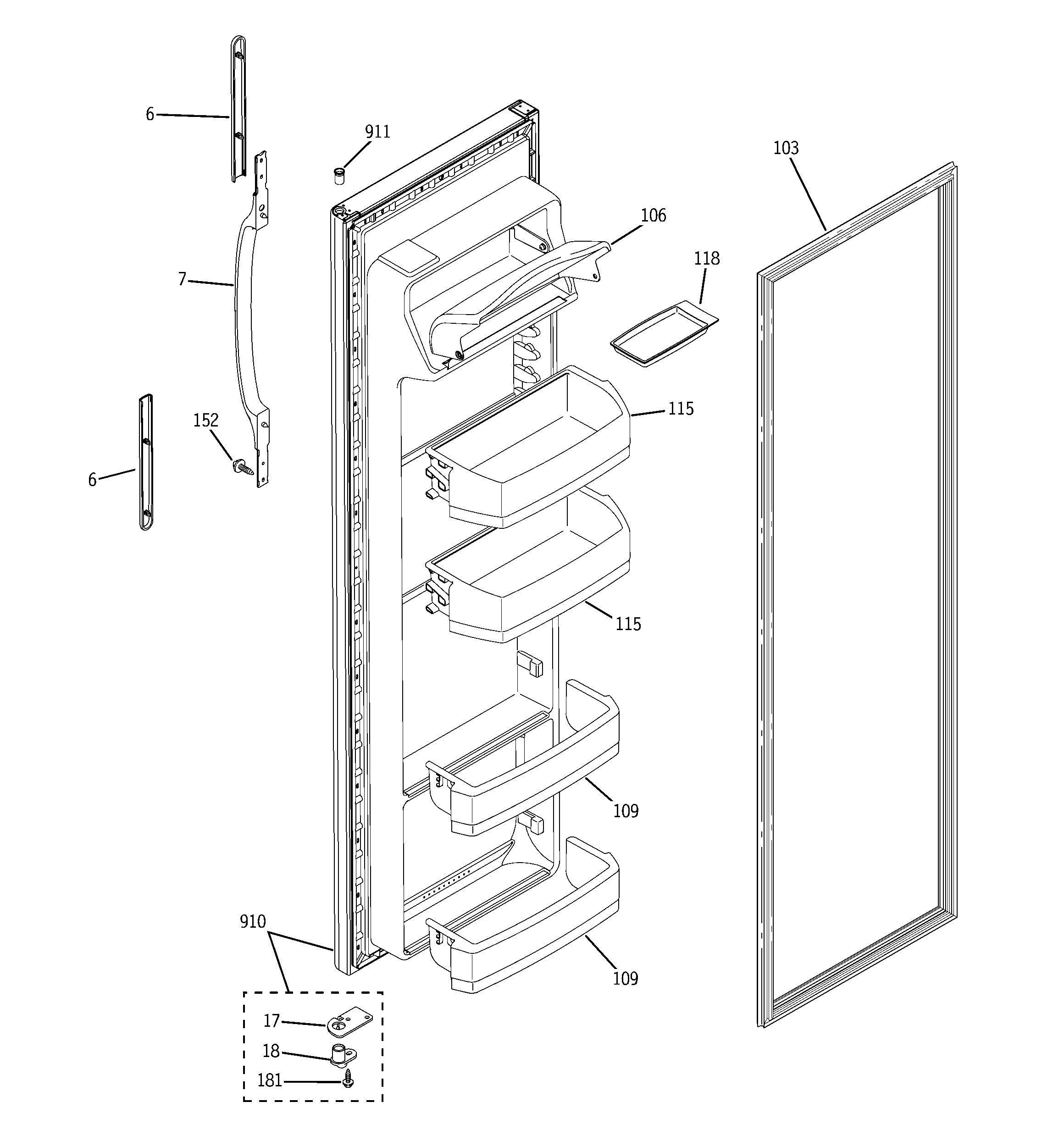 6
911
103
106
118
7
115
152
6
115
109
910
109
17
18
181