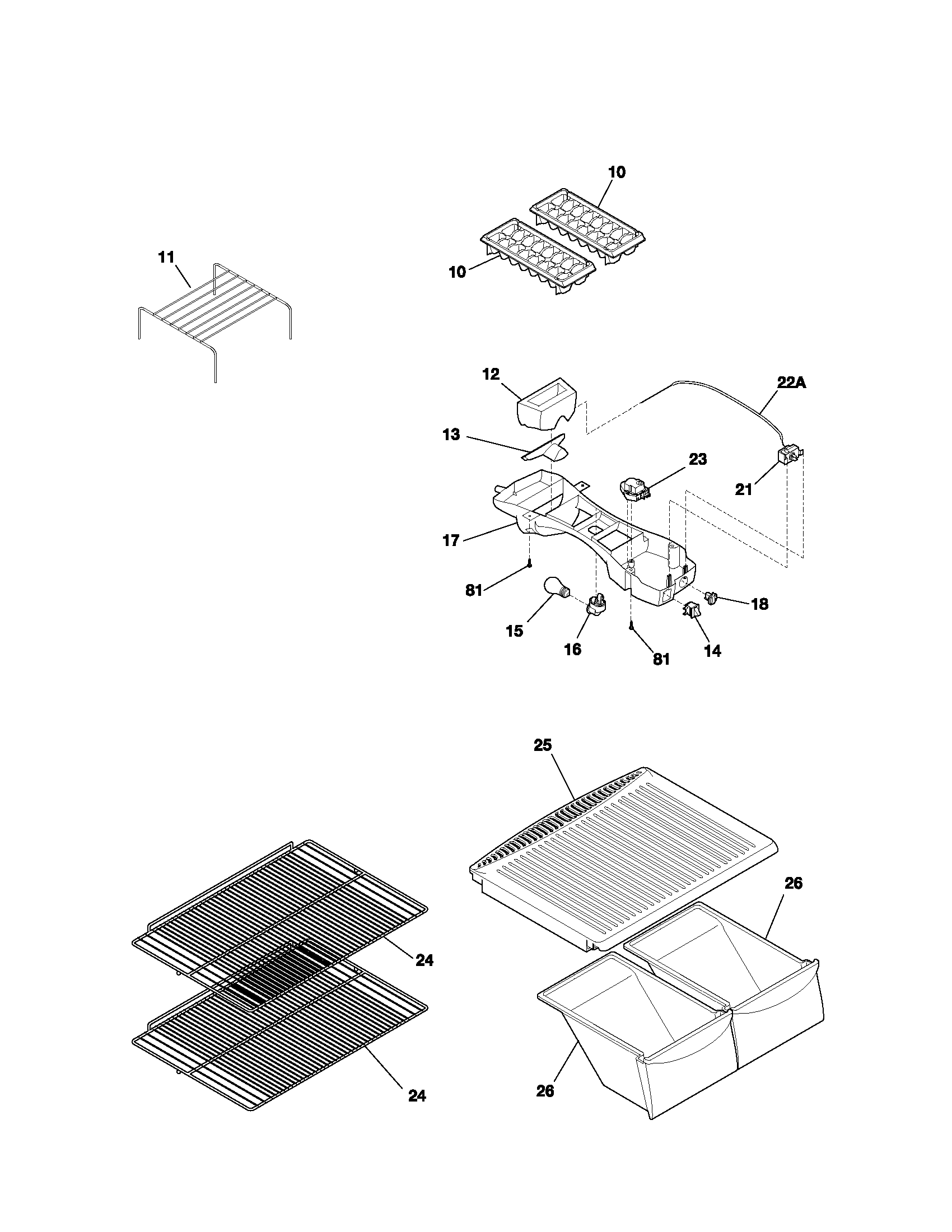 10
11
10
12
22A
13
23
21
17
81
18
15
16
81
14
25
26
24
24
26