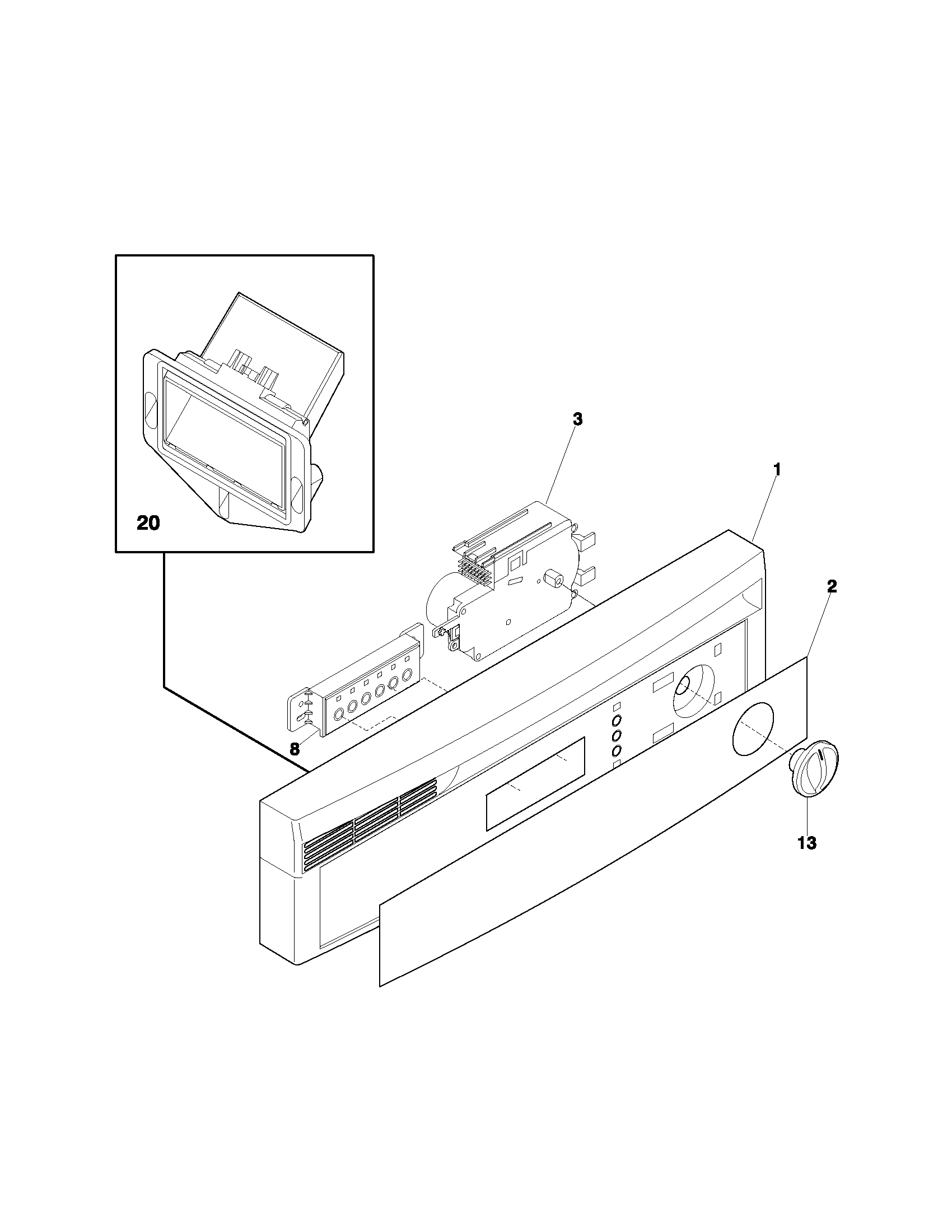 20

3

1

2

8

13