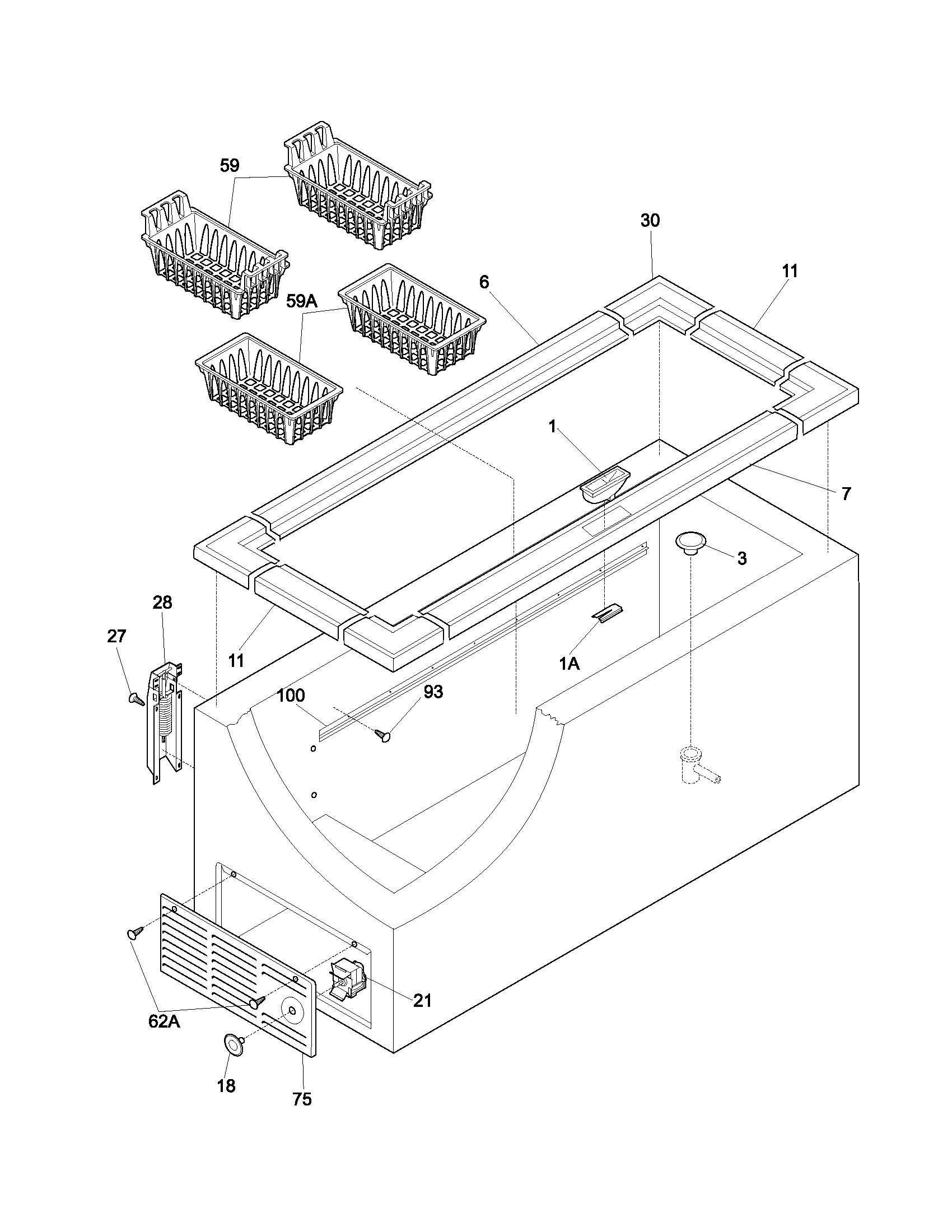 59
30
11
6
59A
1
7
3
28
27
11
1A
100
93
21
62A
18
75