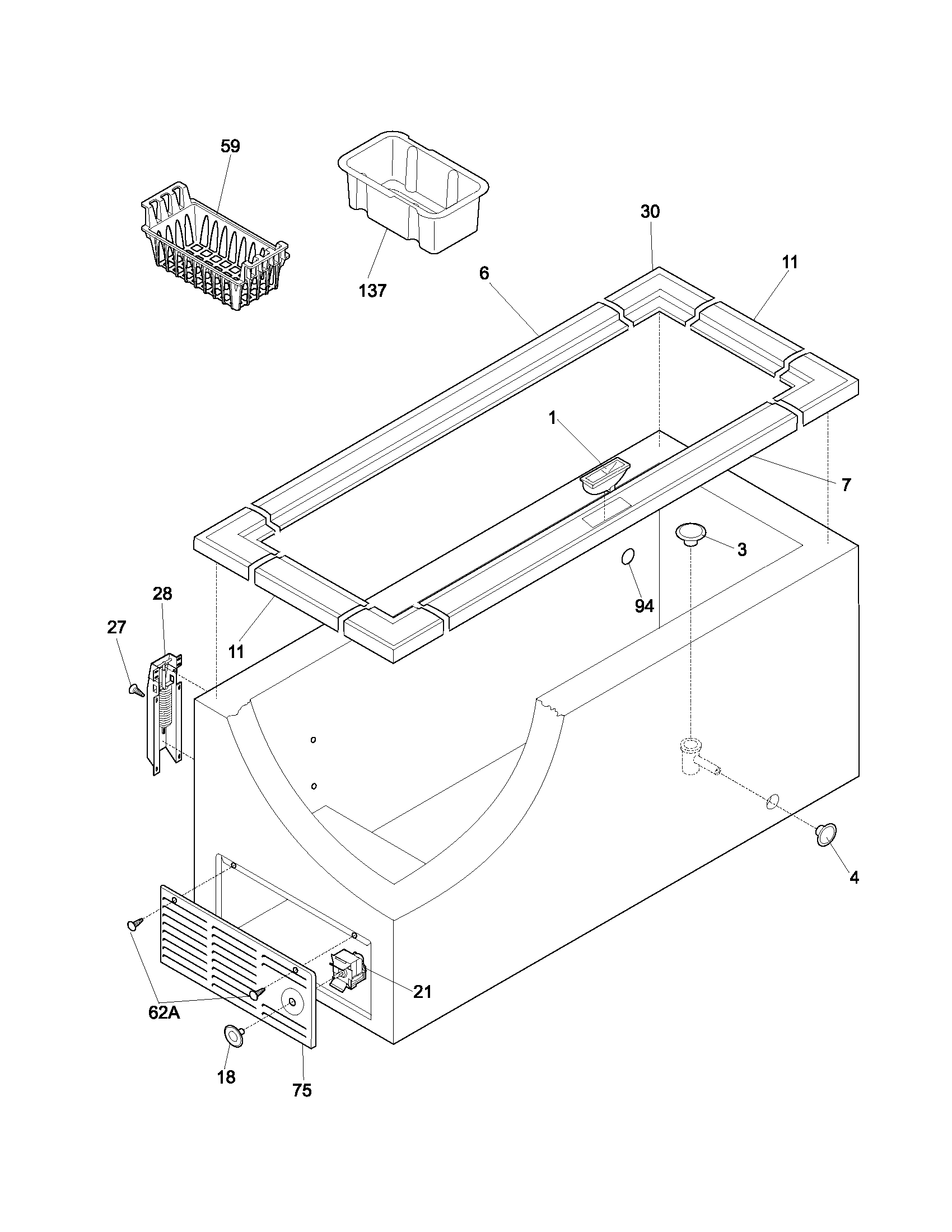 59
137
30
6
11
1
7
3
94
28
27
11
4
21
62A
18
75