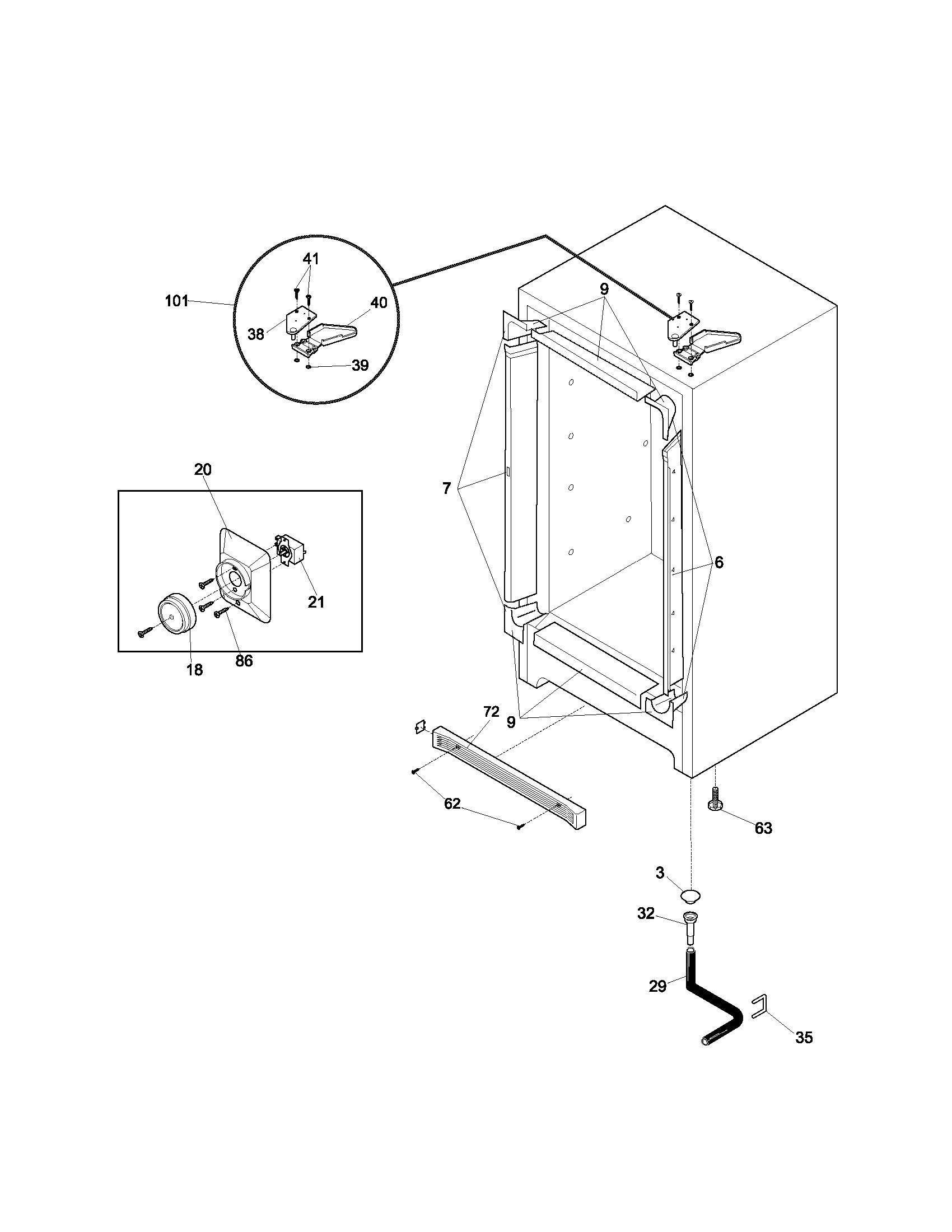 41
101
40
38
39
9
20
7
21
6
18
86
72
9
62
63
3
32
29
35