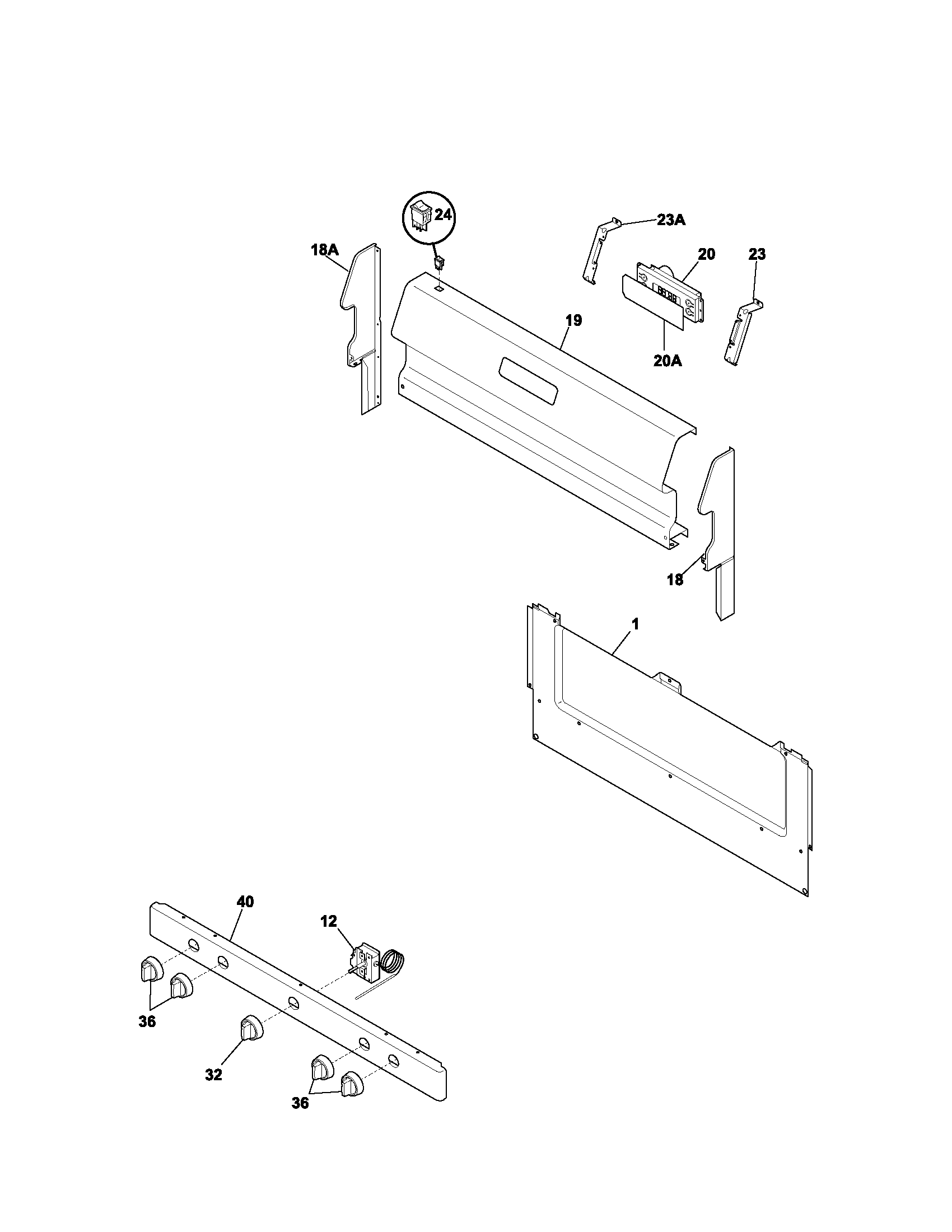 24

23A

18A

20

23

19

20A

18

1

40

12

36

32

36