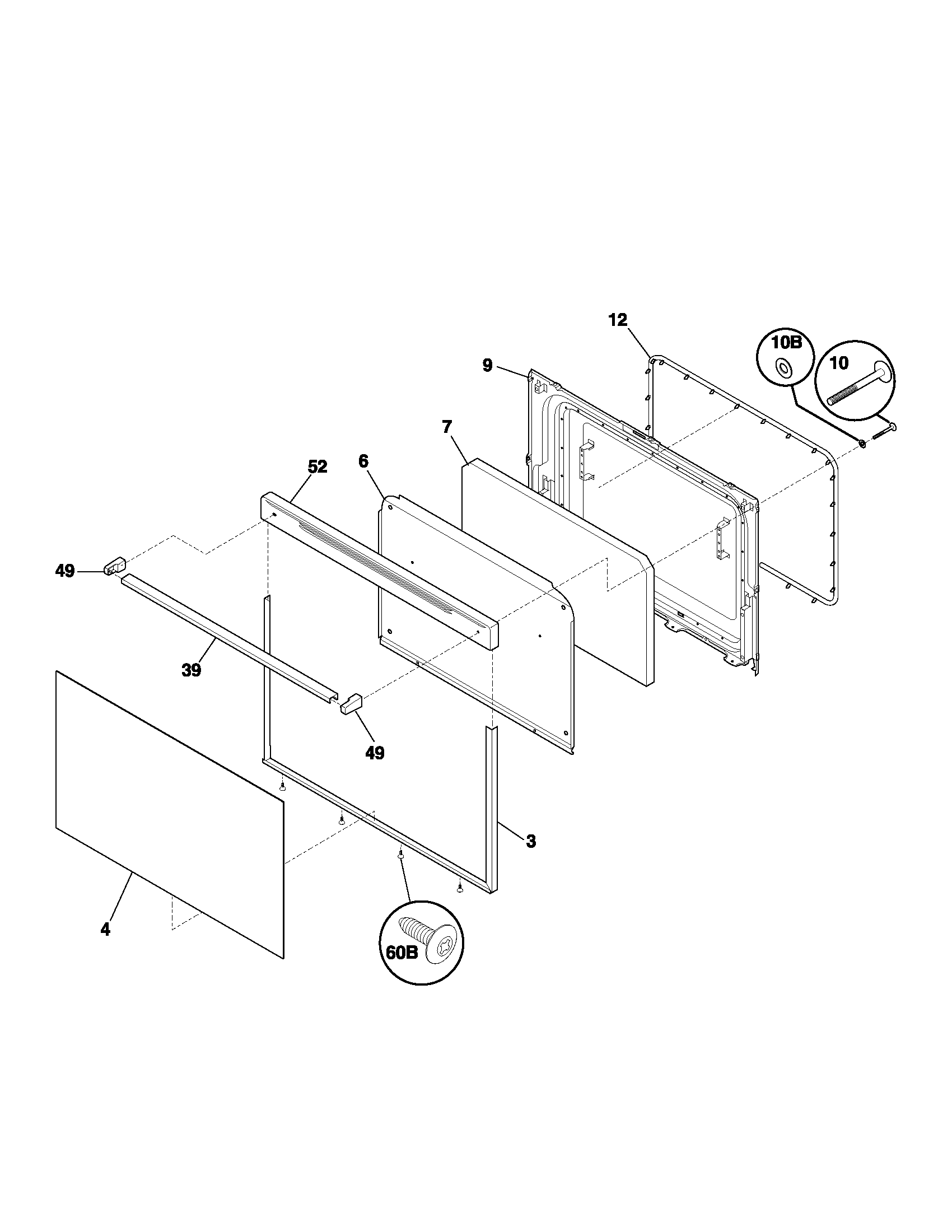 12
10B
10
9
7
52
6
49
39
49
3
4
60B