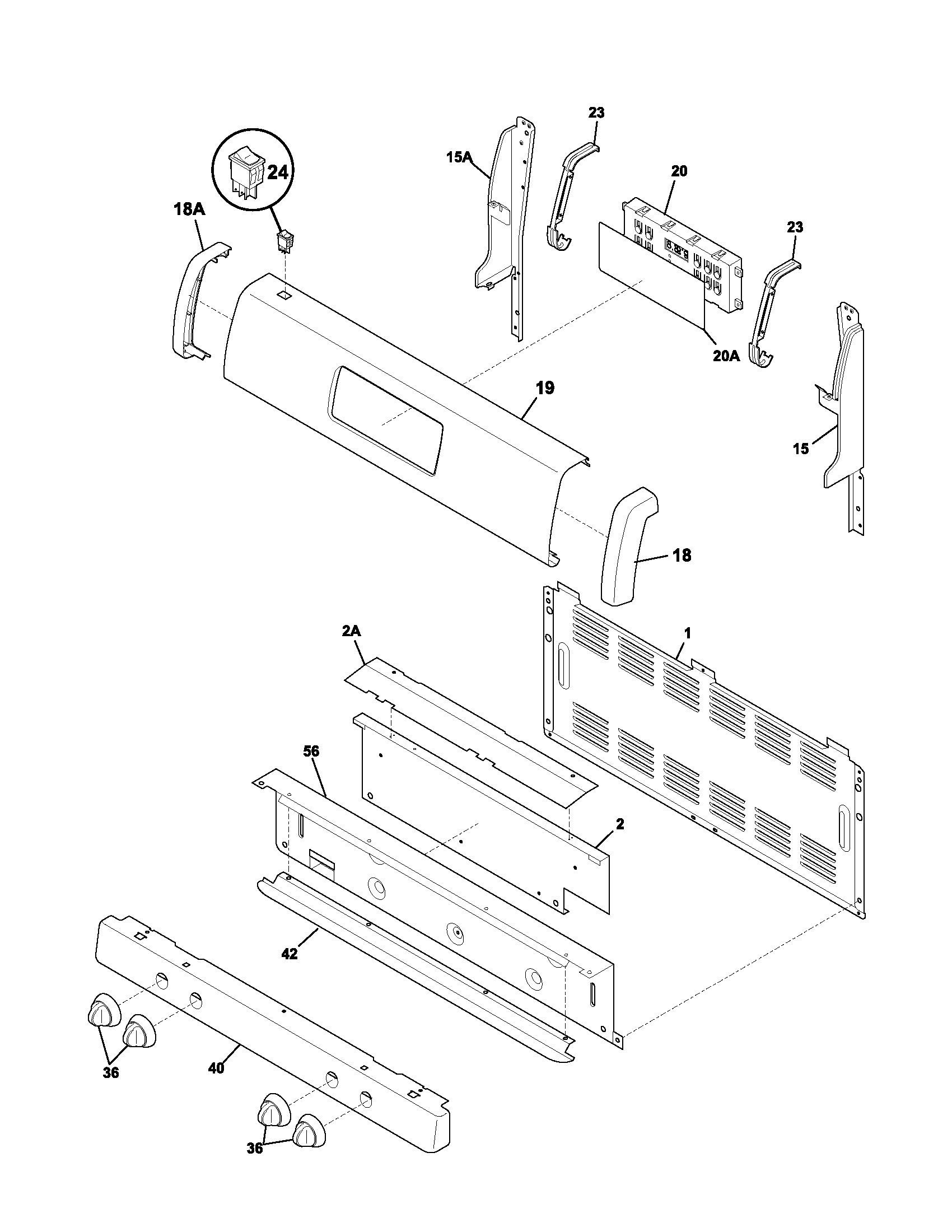 23
15A
24
20
18A
23
20A
19
15
18
2A
1
56
2
42
36
40
36