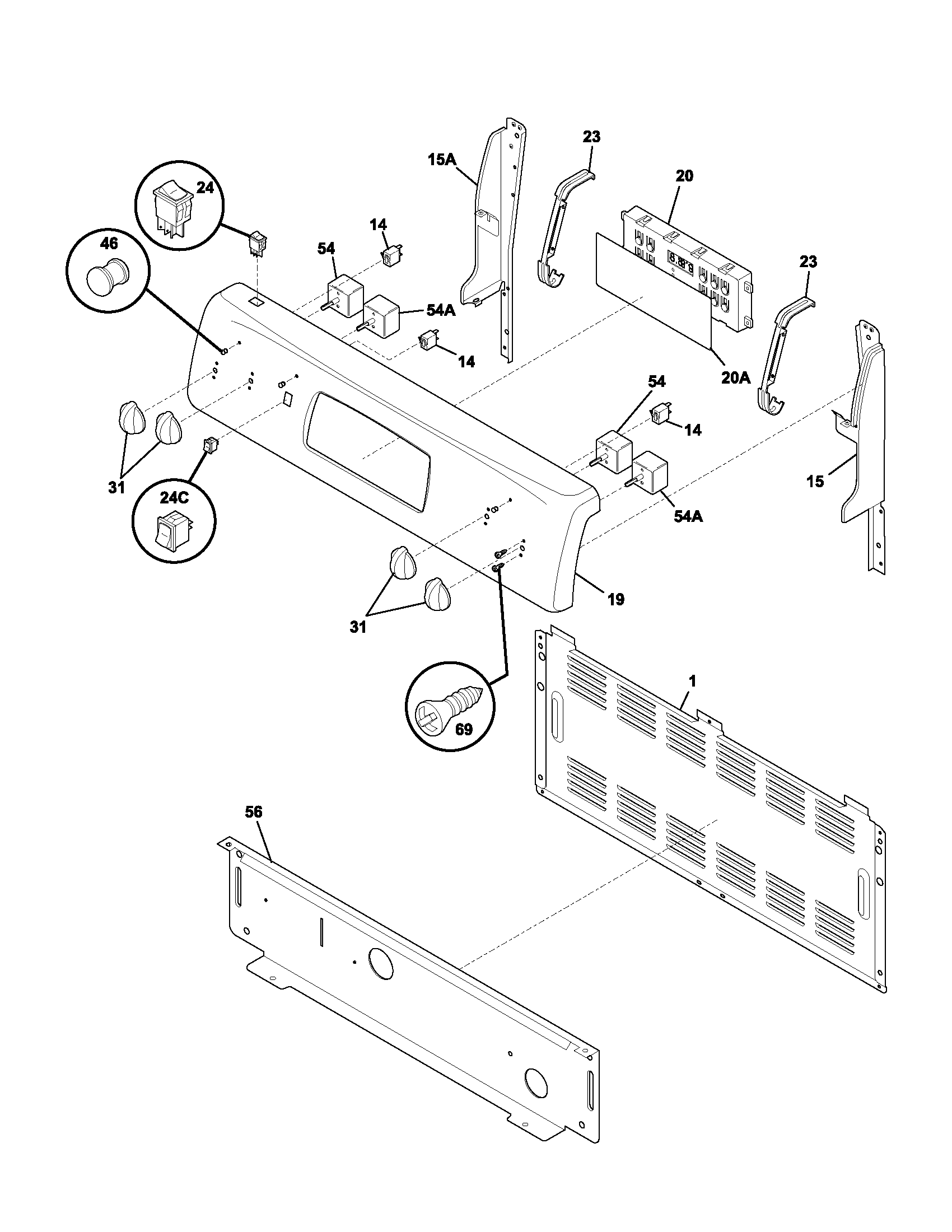 23
15A
20
24
14
46
54
23
54A
14
20A
54
14
31
15
24C
54A
19
31
1
69
56