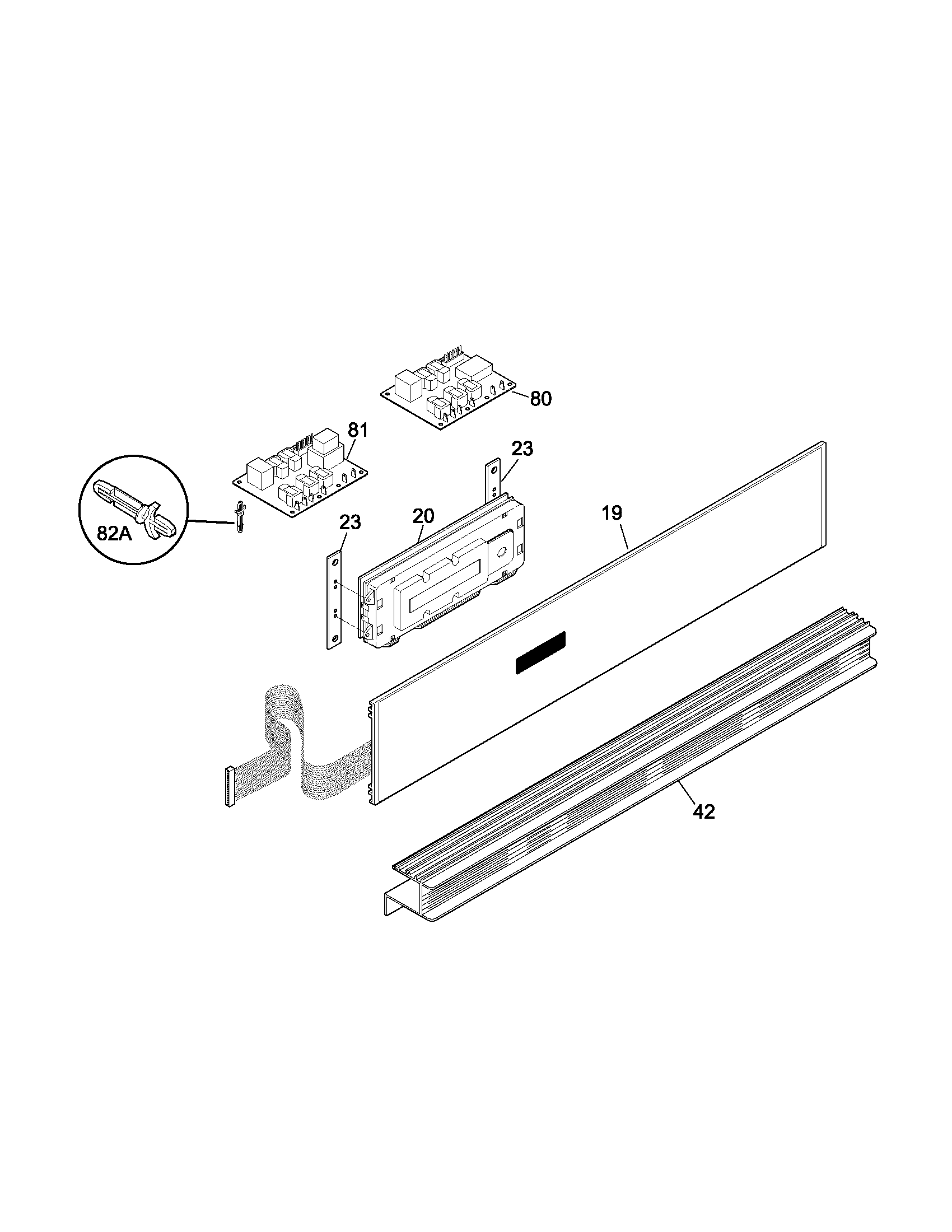 80
81
23
82A
23
20
19
42