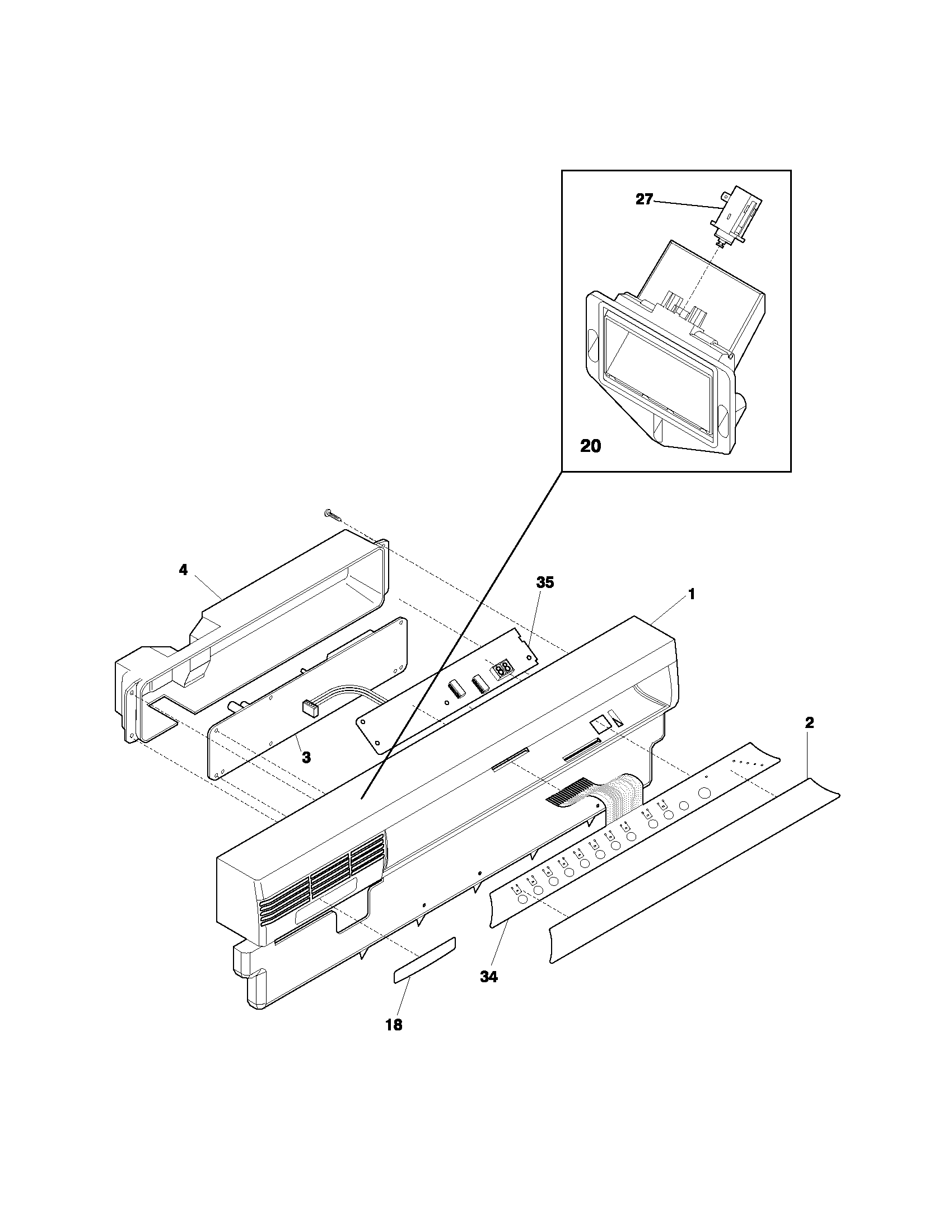 27
20
4
35
1
3
2
34
18