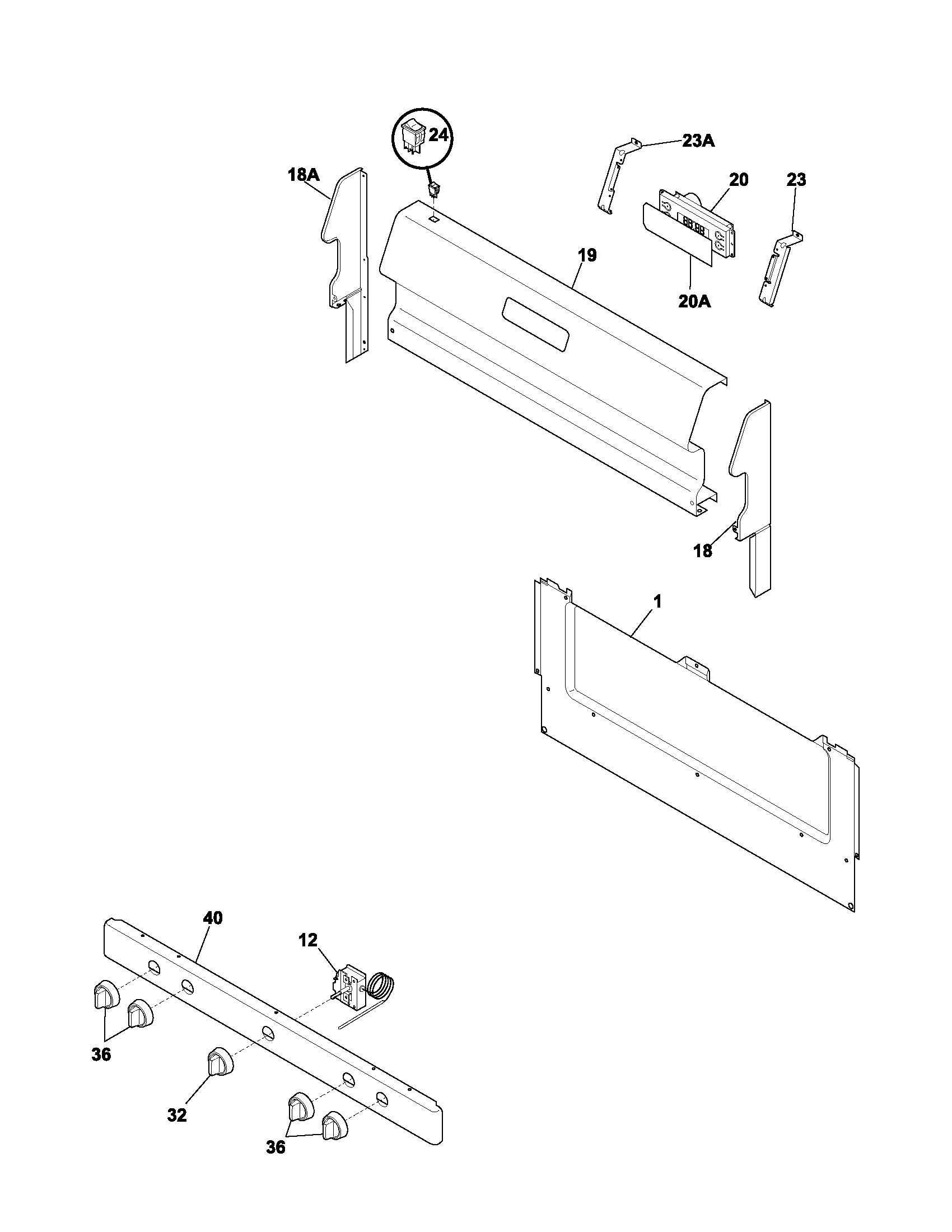 24
23A
18A
20
23
19
20A
18
1
40
12
36
32
36