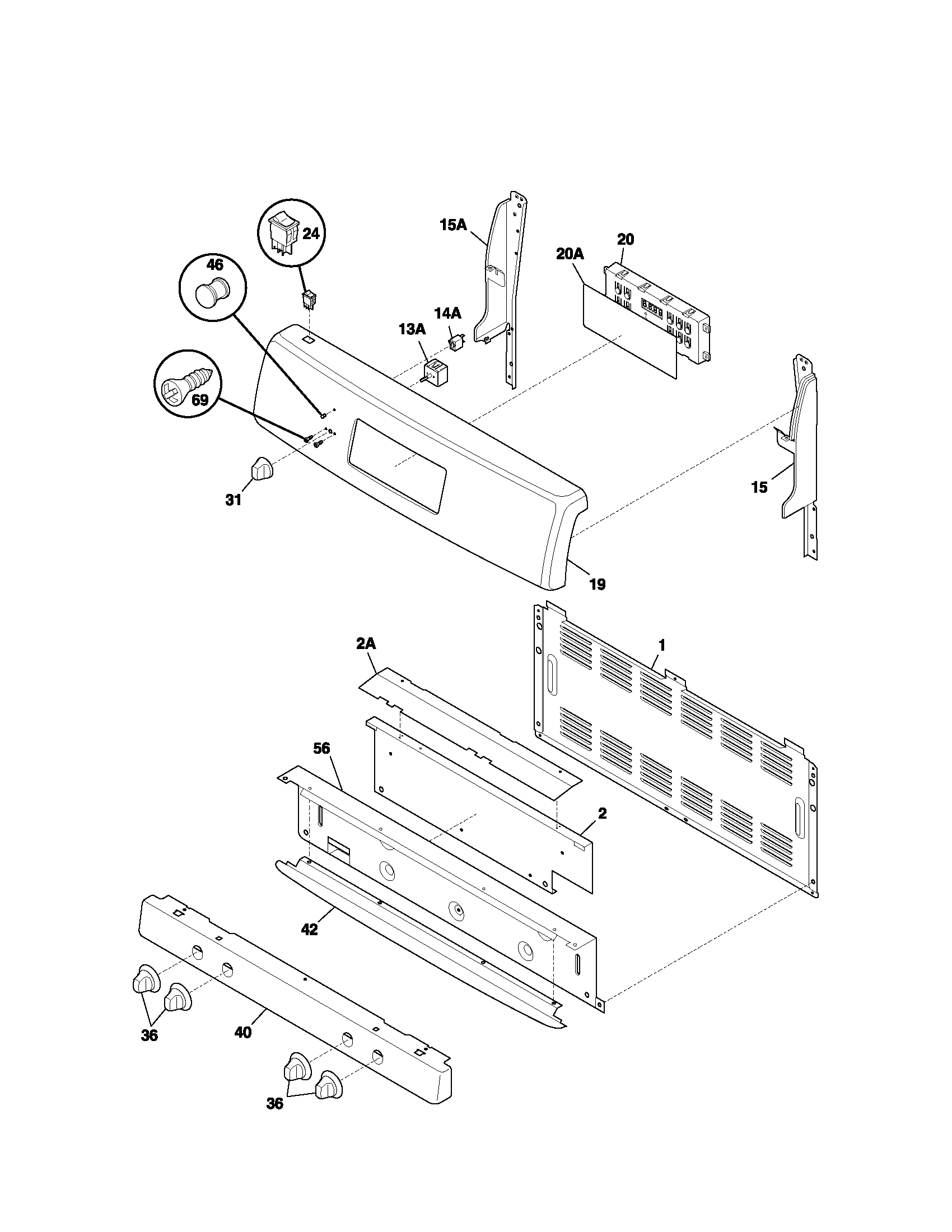 24
46
15A
20
20A
14A
13A
69
31
15
19
2A
1
56
2
42
36
40
36