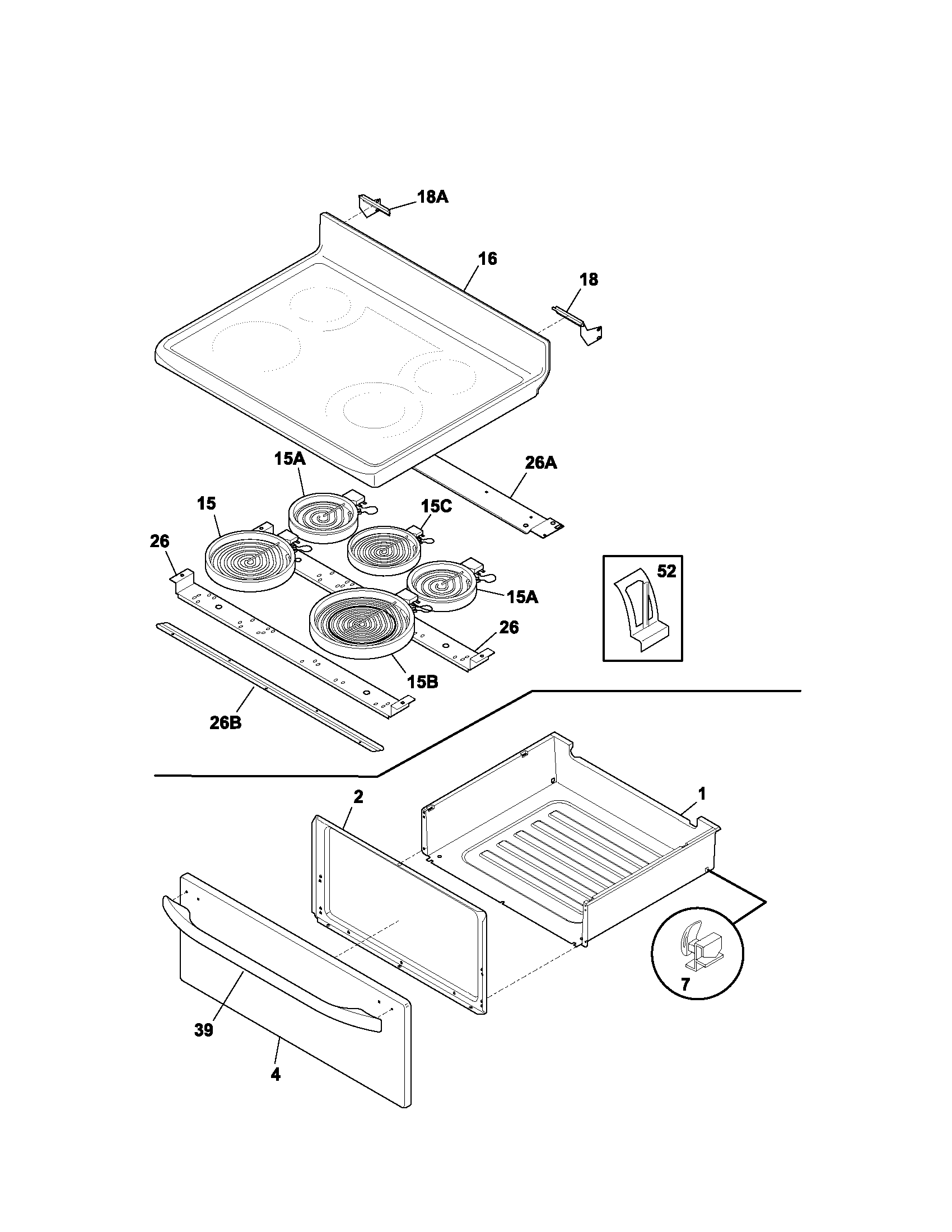 18A
16
18
15A
26A
15
15C
26
52
15A
26
15B
26B
2
1
7
39
4