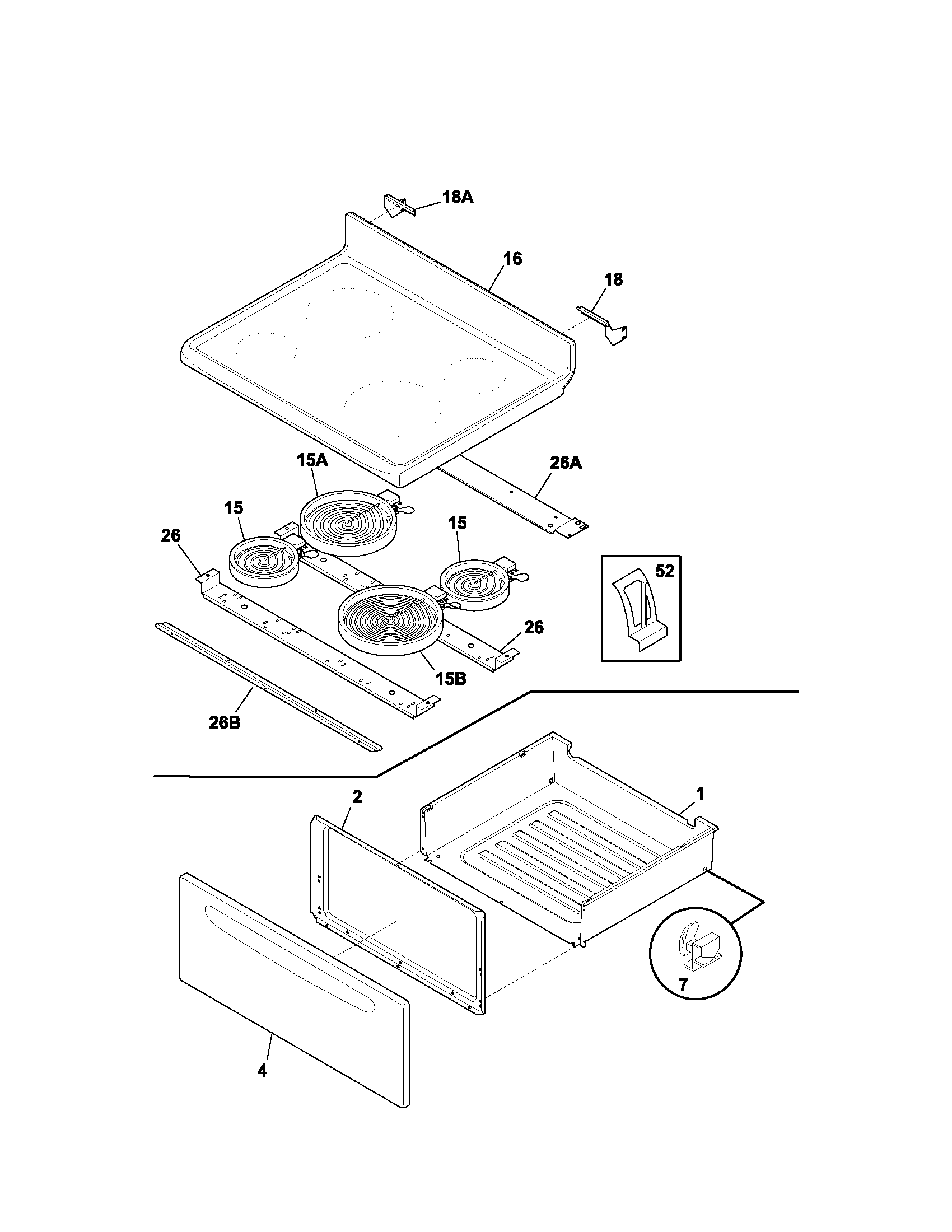 18A
16
18
15A
26A
15
15
26
52
26
15B
26B
2
1
7
4