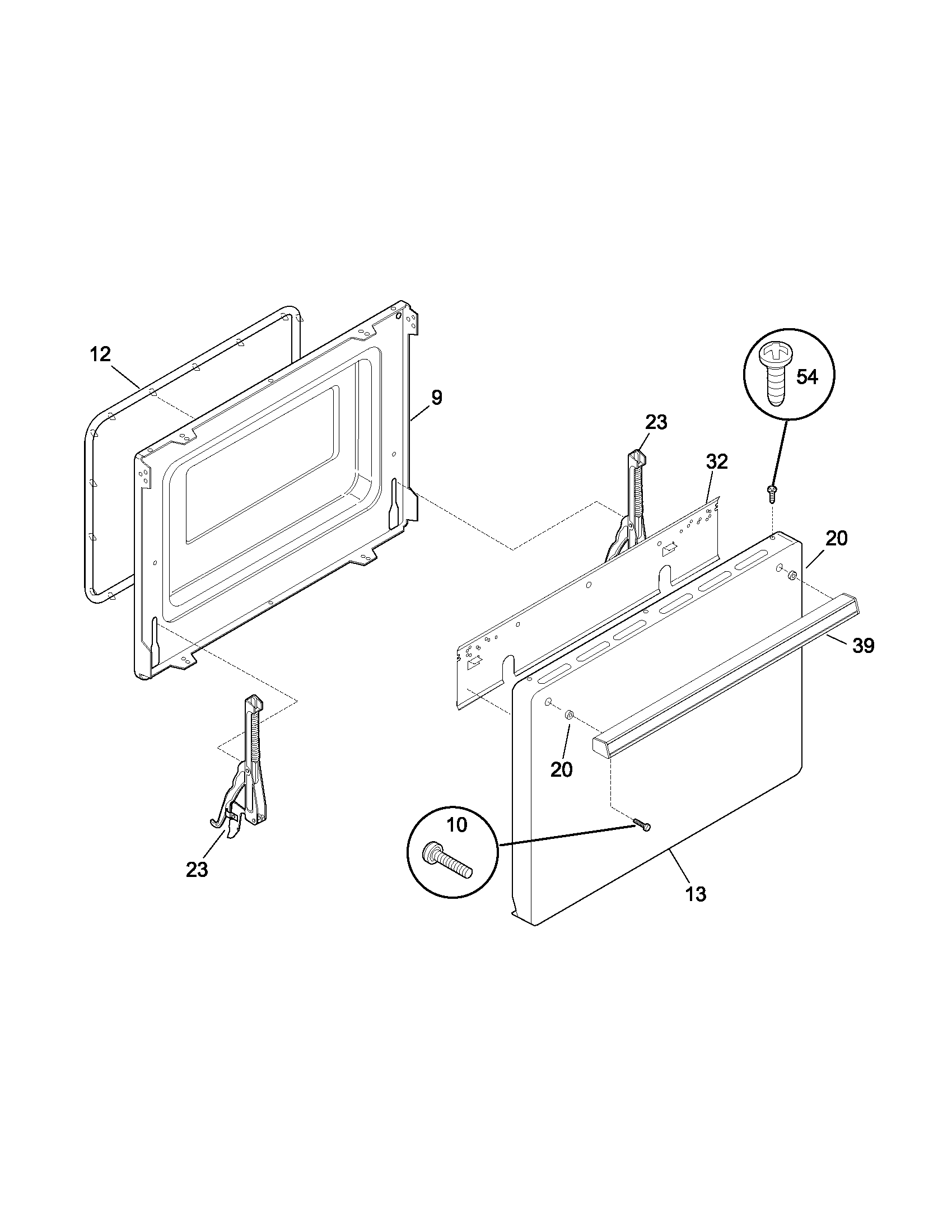 12

9

54

23

32

20

39

20

10

23

13