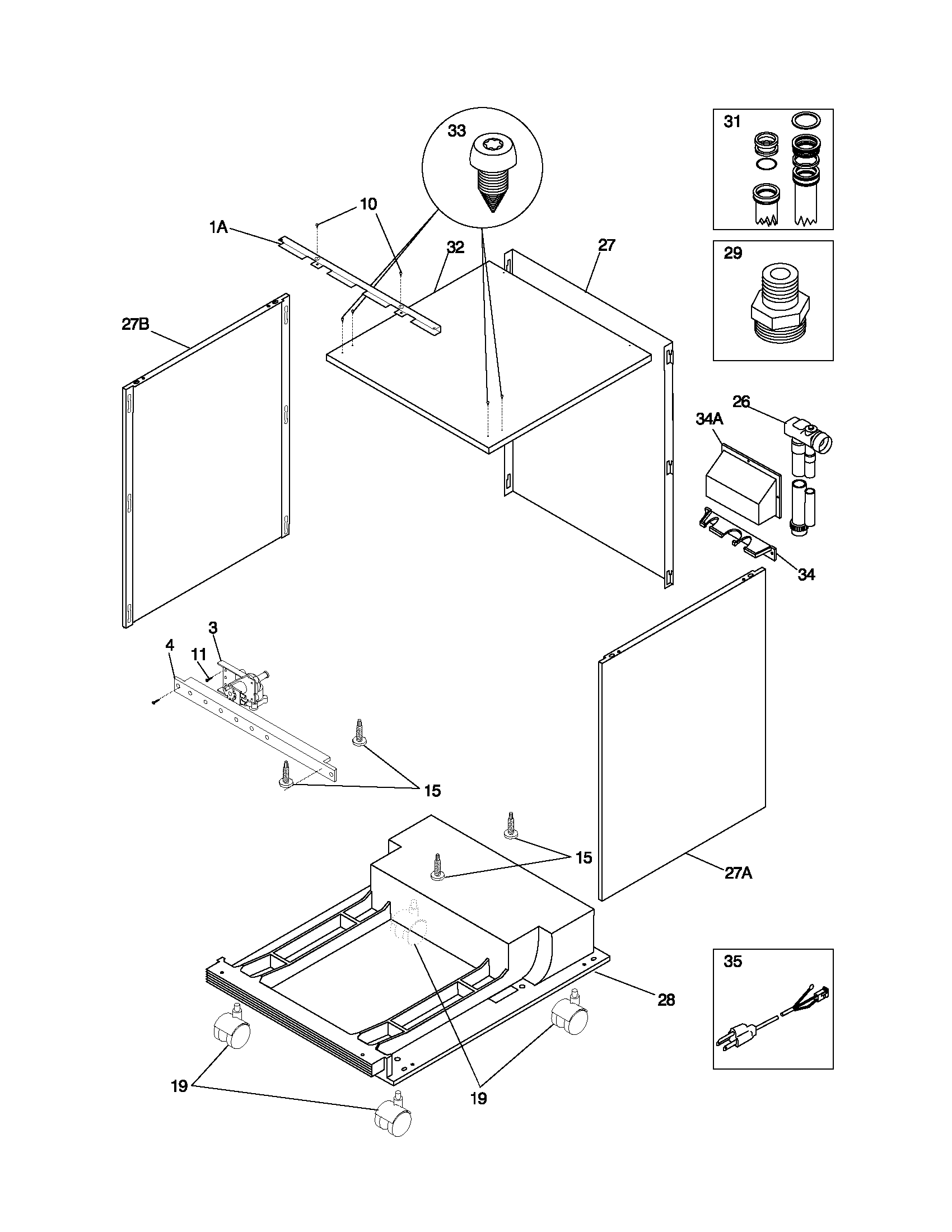 33
31
10
1A
32
27
29
27B
26
34A
34
3
4
11
15
15
27A
28
35
19
19