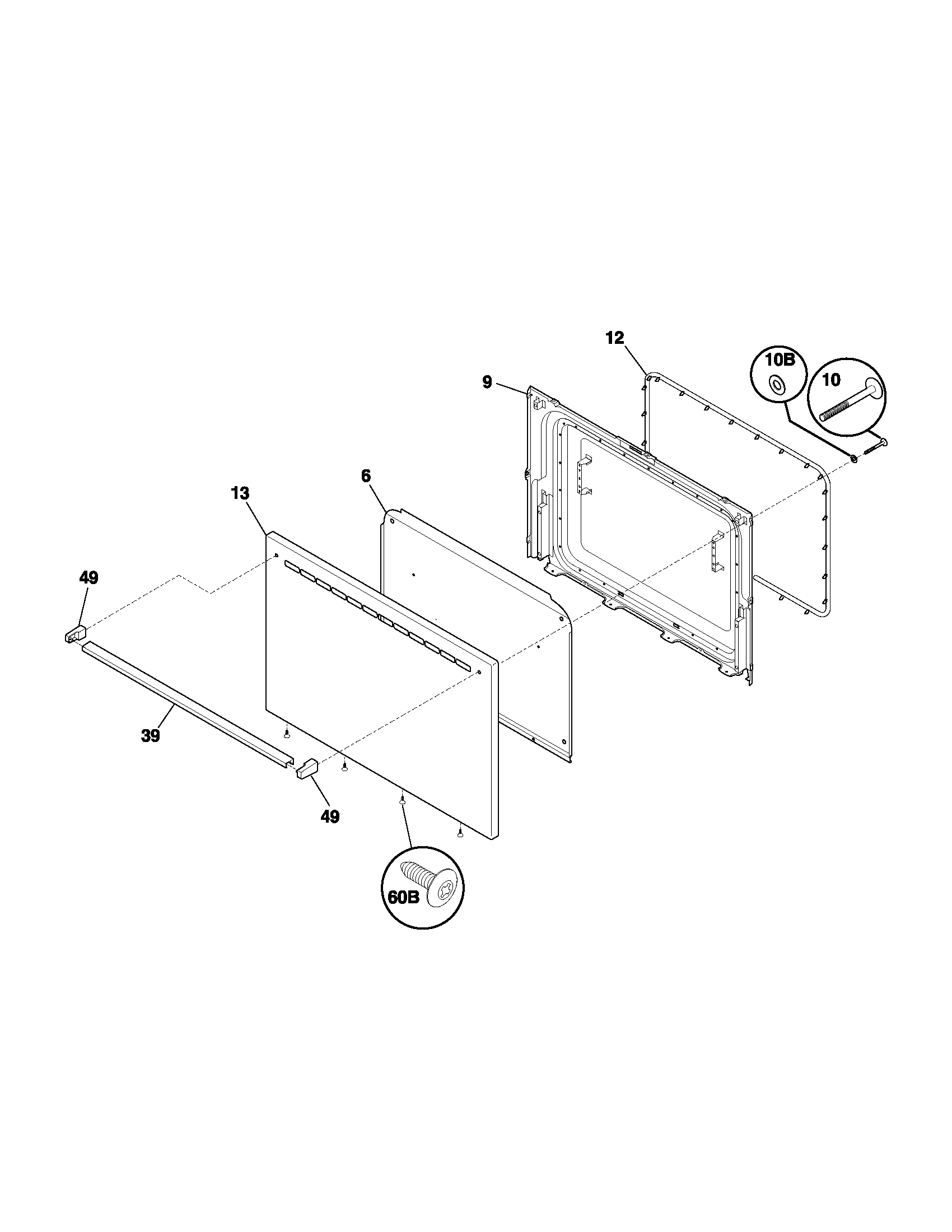 12
10B
10
9
6
13
49
39
49
60B