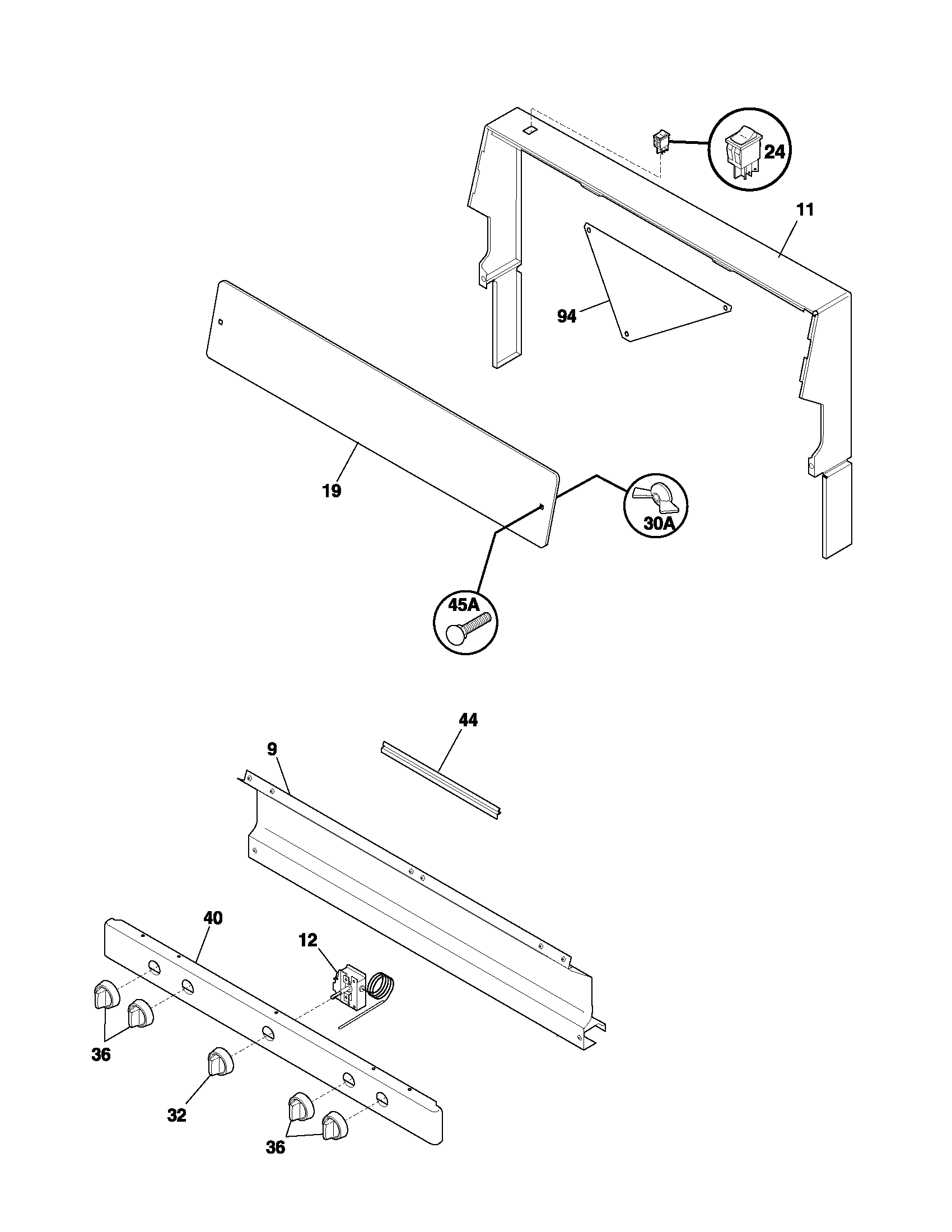 24

11

94

19

30A

45A

44

9

40

12

36

32

36