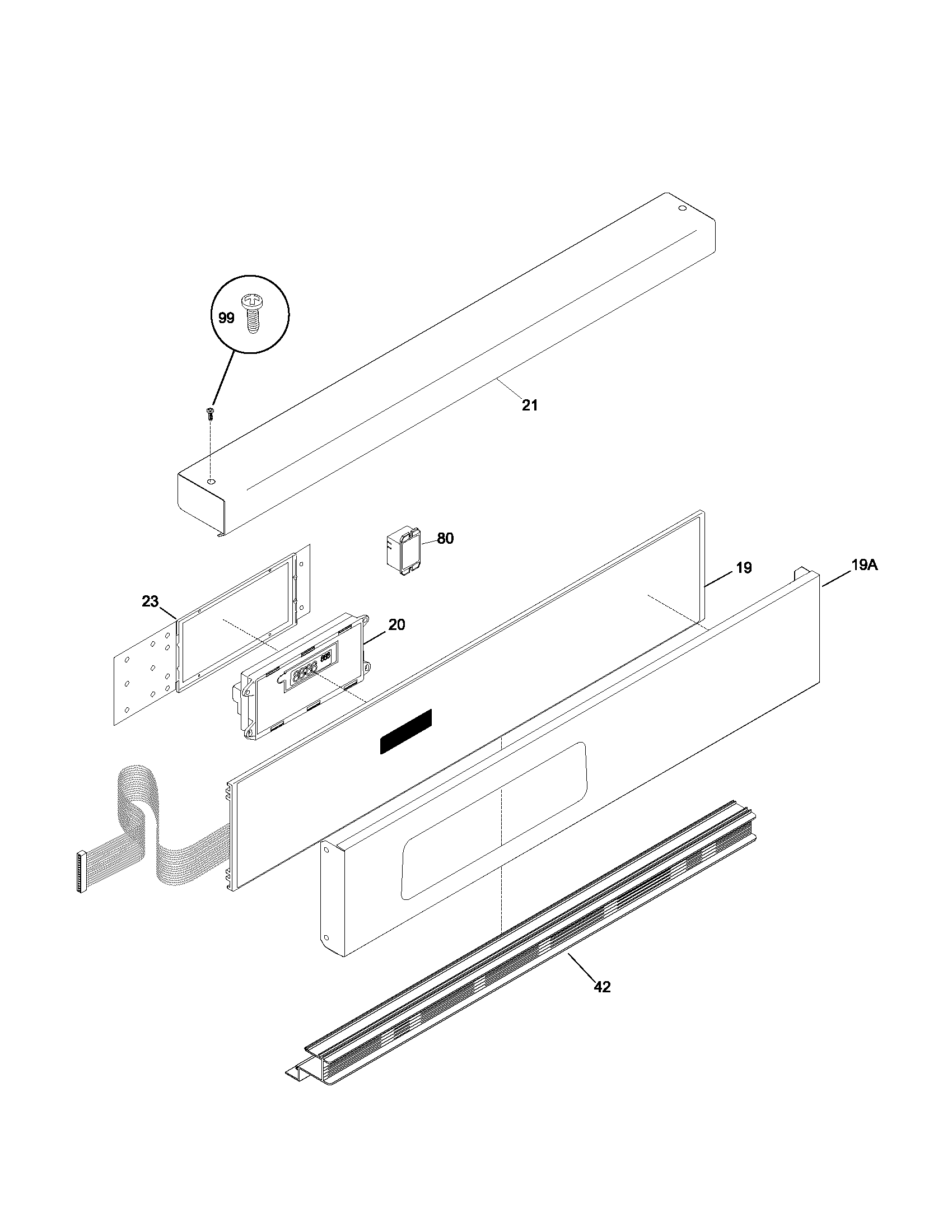 99

21

80

19

19A

23

20

42