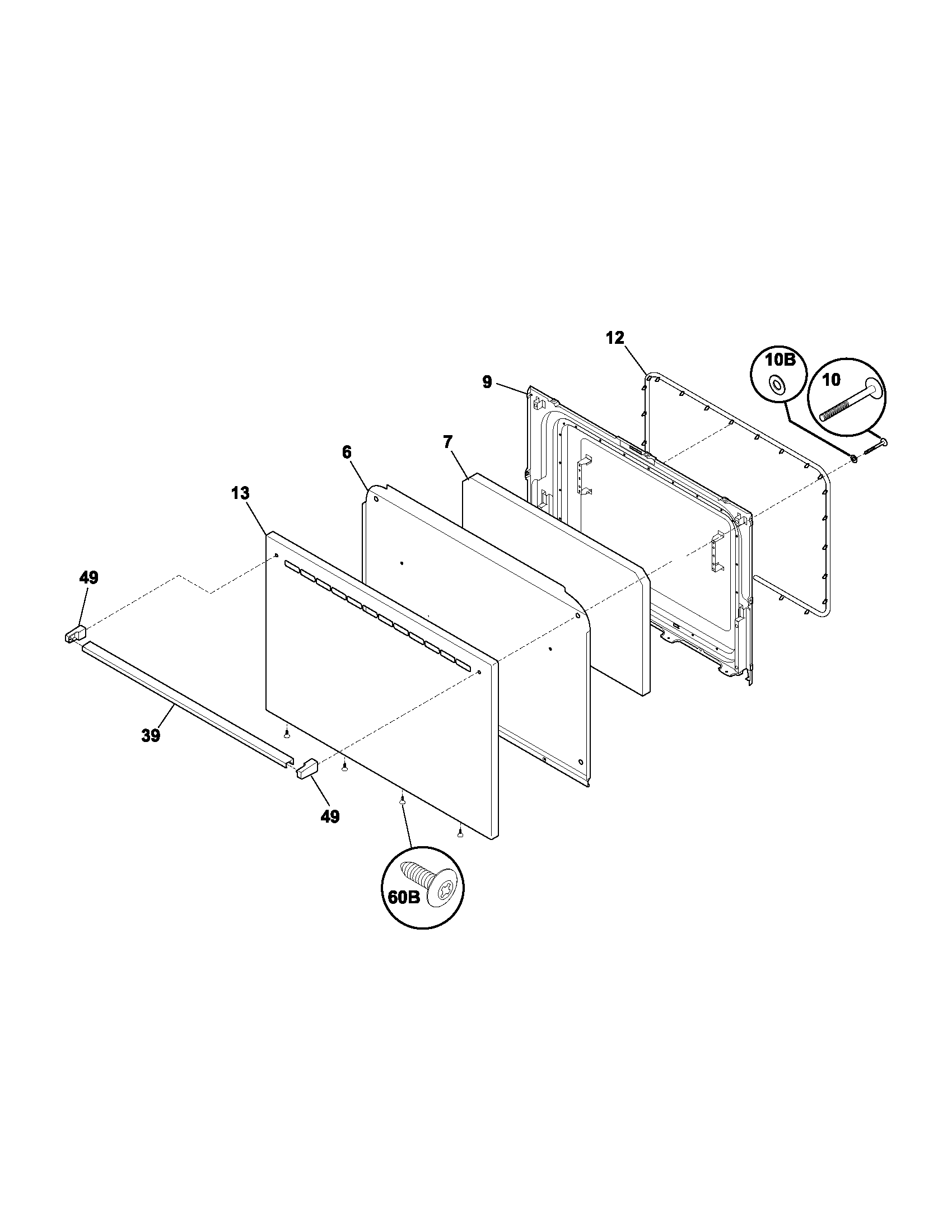 12
10B
10
9
7
6
13
49
39
49
60B