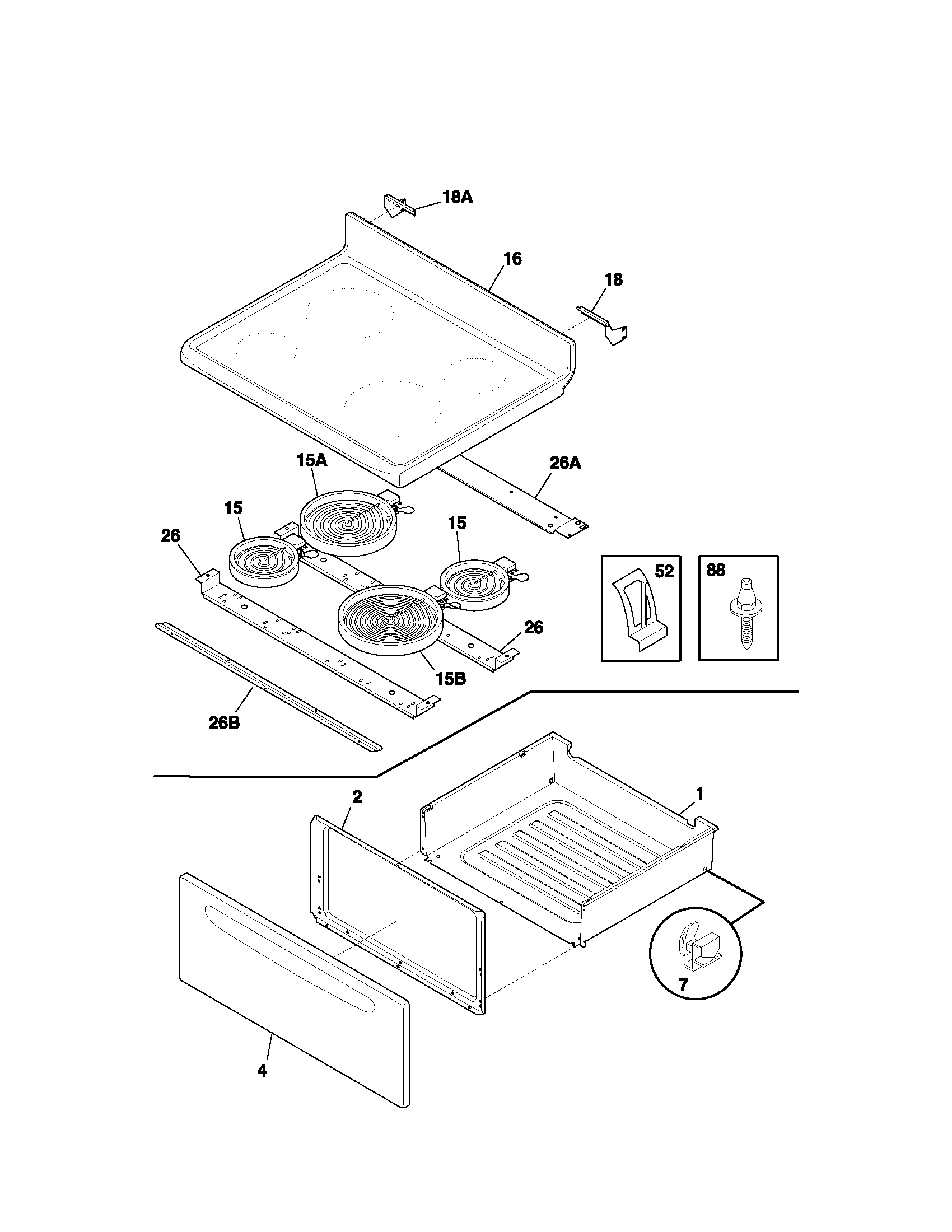 18A
16
18
15A
26A
15
15
26
52
88
26
15B
26B
2
1
7
4