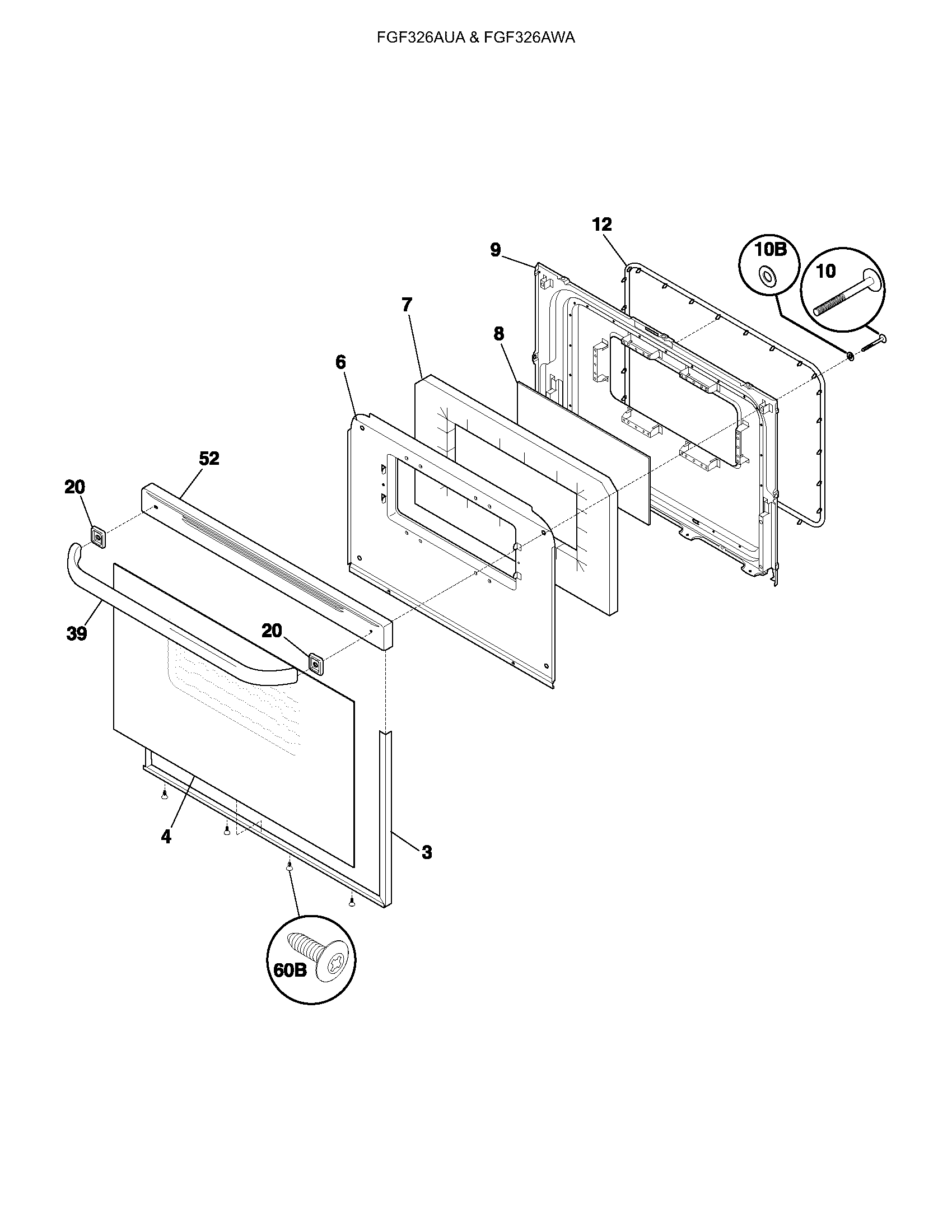 FGF326AUA & FGF326AWA

12
9
10B
10
7
8
6
52
20
39
20
4
3
60B