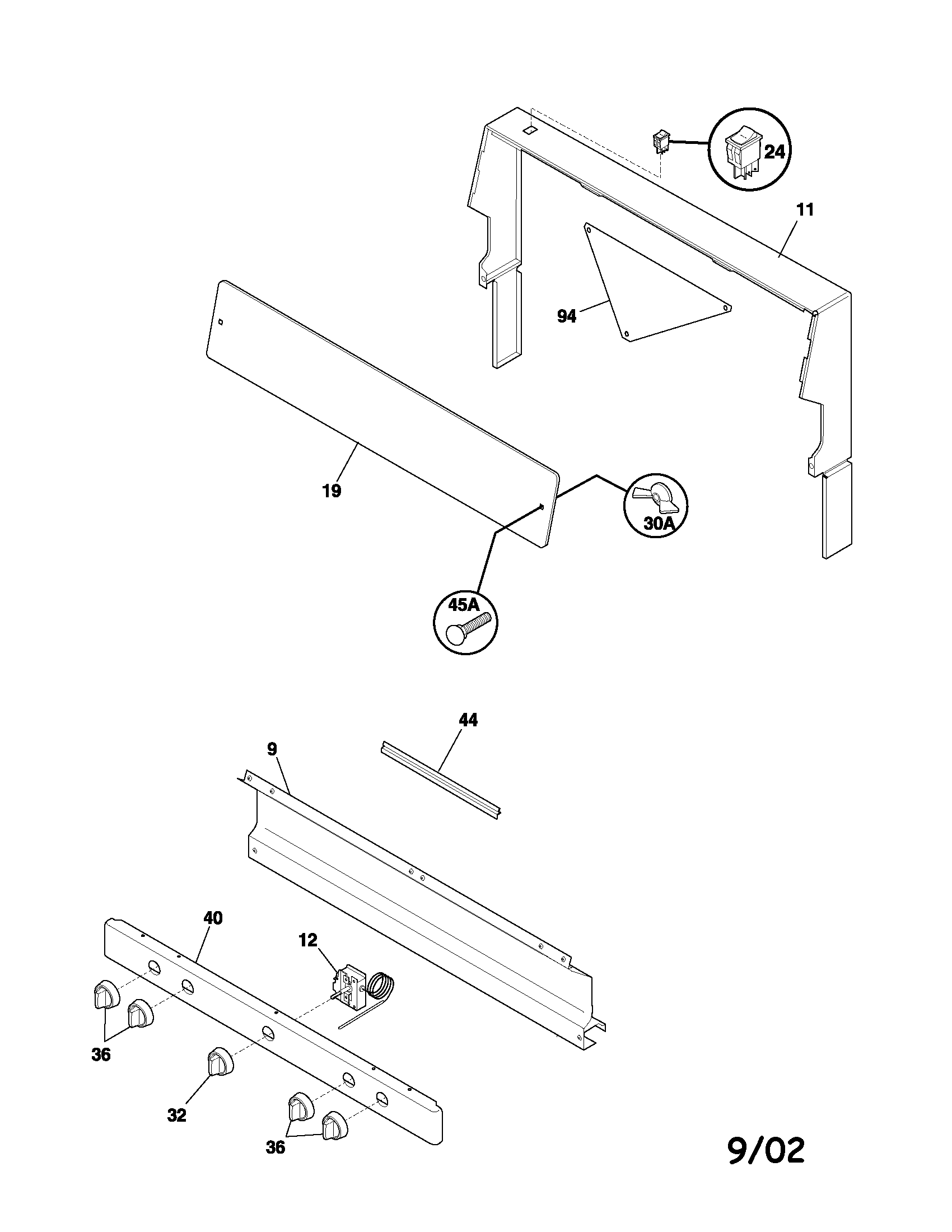 24
11
94
19
30A
45A
44
9
40
12
36
32
36
9/02