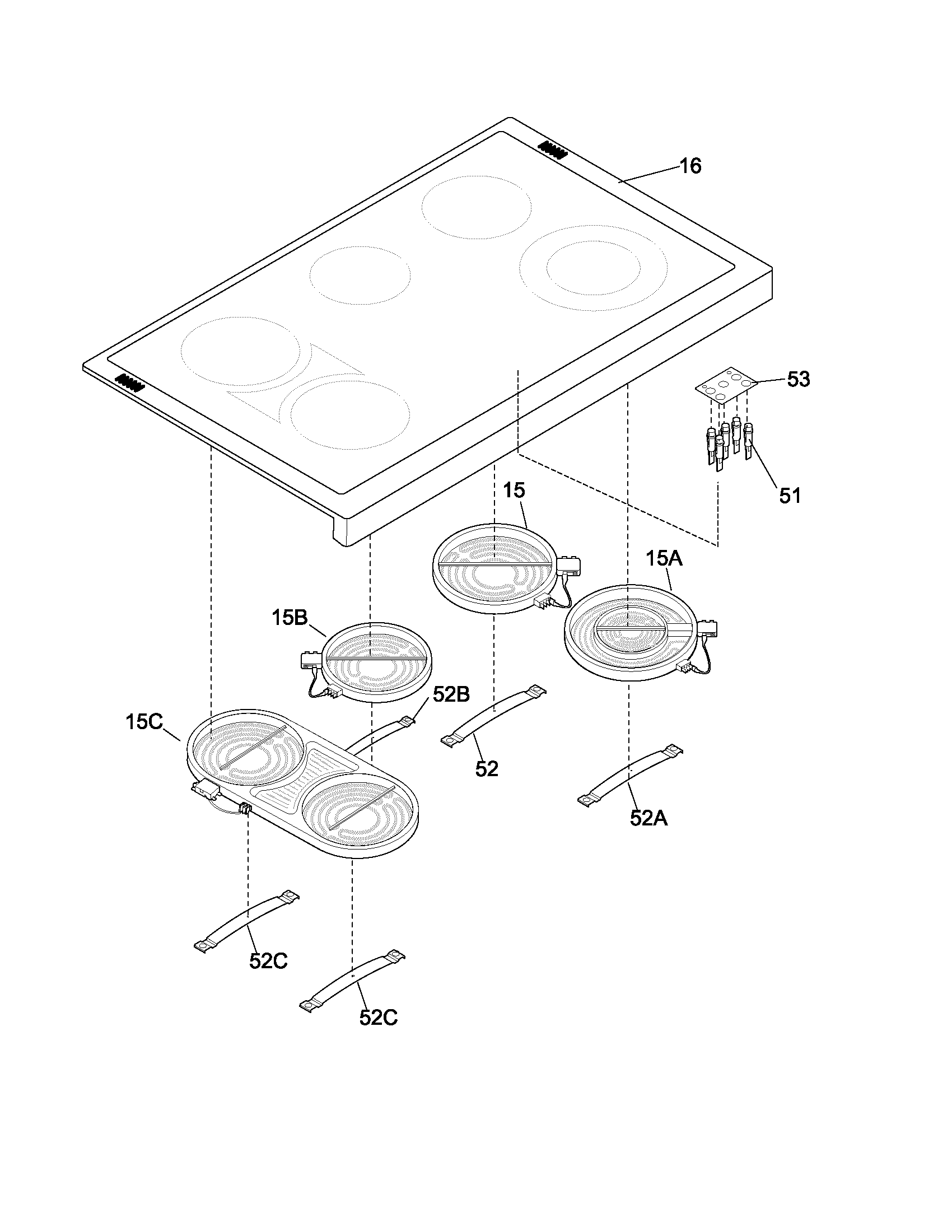 16

53

51

15

15A

15B

52B

15C

52

52A

52C

52C